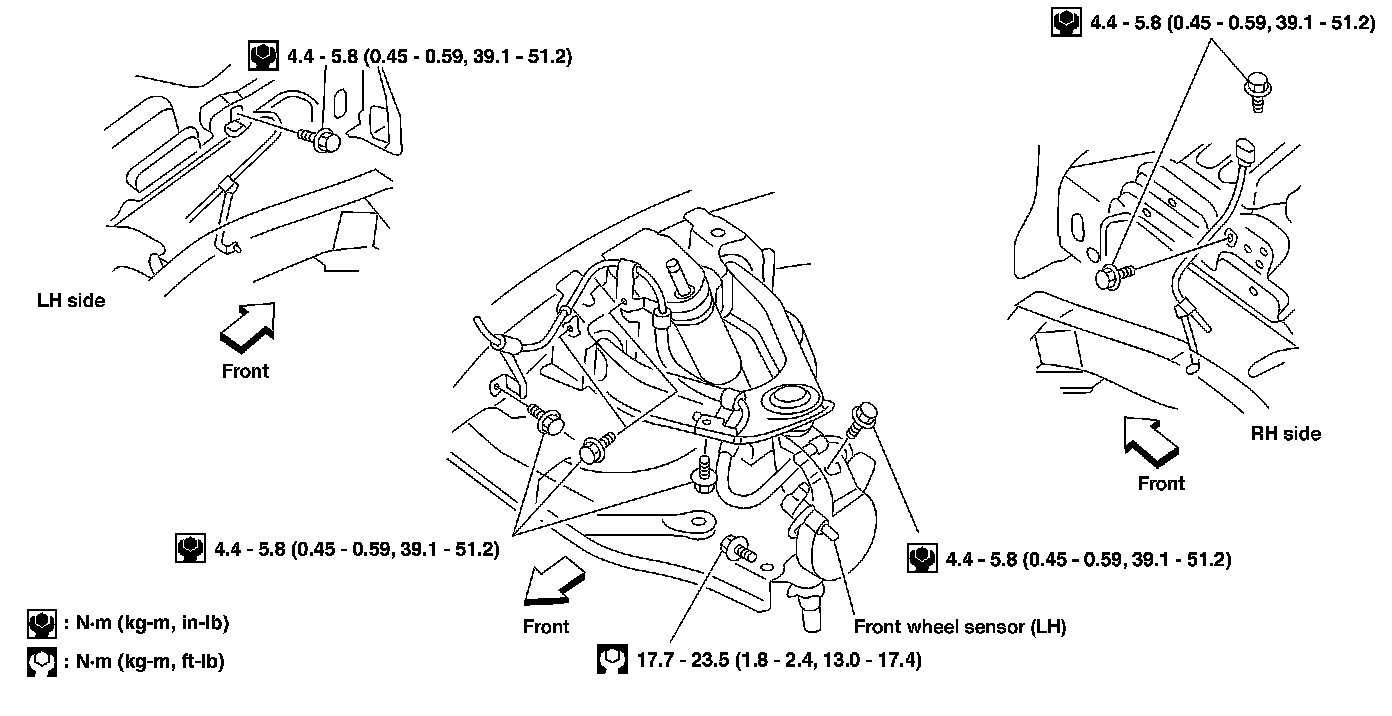 4.4 - 5.8 (0.45 - 0.59, 39.1 - 51.2)

4.4 - 5.8 (0.45 - 0.59, 39.1 - 51.2)

LH side

Front

RH side

Front

4.4 - 5.8 (0.45 - 0.59, 39.1 - 51.2)

4.4 - 5.8 (0.45 - 0.59, 39.1 - 51.2)

Front

Front wheel sensor (LH)

: N·m (kg-m, in-lb)

: N·m (kg-m, ft-lb)

17.7 - 23.5 (1.8 - 2.4, 13.0 - 17.4)