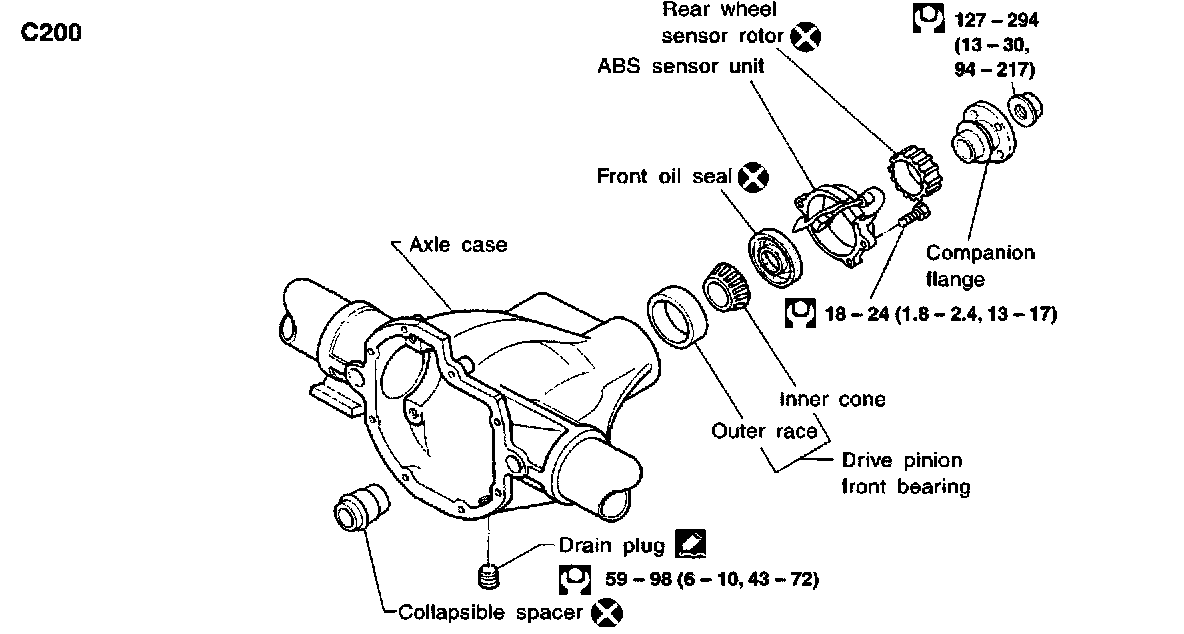 C200

Rear wheel sensor rotor

127 – 294 (13 – 30, 94 – 217)

ABS sensor unit

Front oil seal

Axle case

Companion flange

18 – 24 (1.8 – 2.4, 13 – 17)

Inner cone

Outer race

Drive pinion front bearing

Drain plug

59 – 98 (6 – 10, 43 – 72)

Collapsible spacer