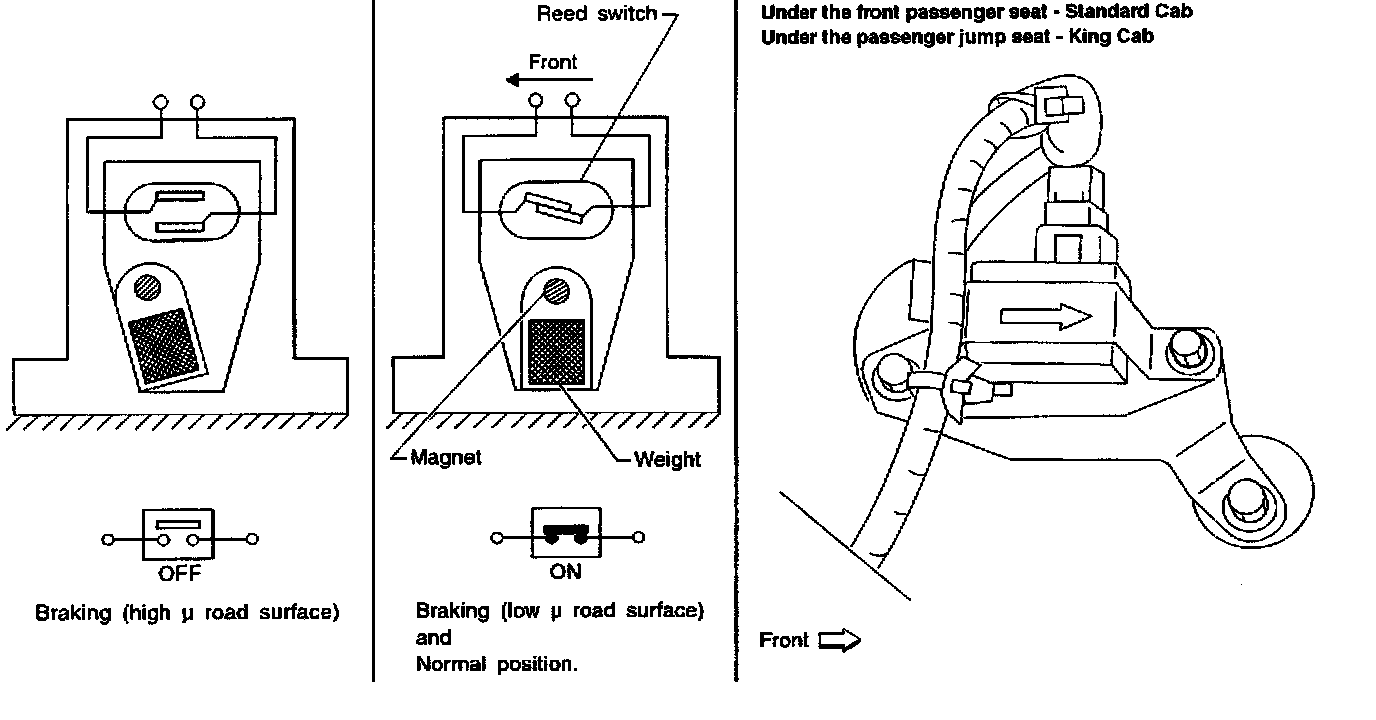 OFF

Braking (high μ road surface)

Reed switch

Front

Magnet

Weight

ON

Braking (low μ road surface) and
Normal position.

Under the front passenger seat - Standard Cab
Under the passenger jump seat - King Cab

Front