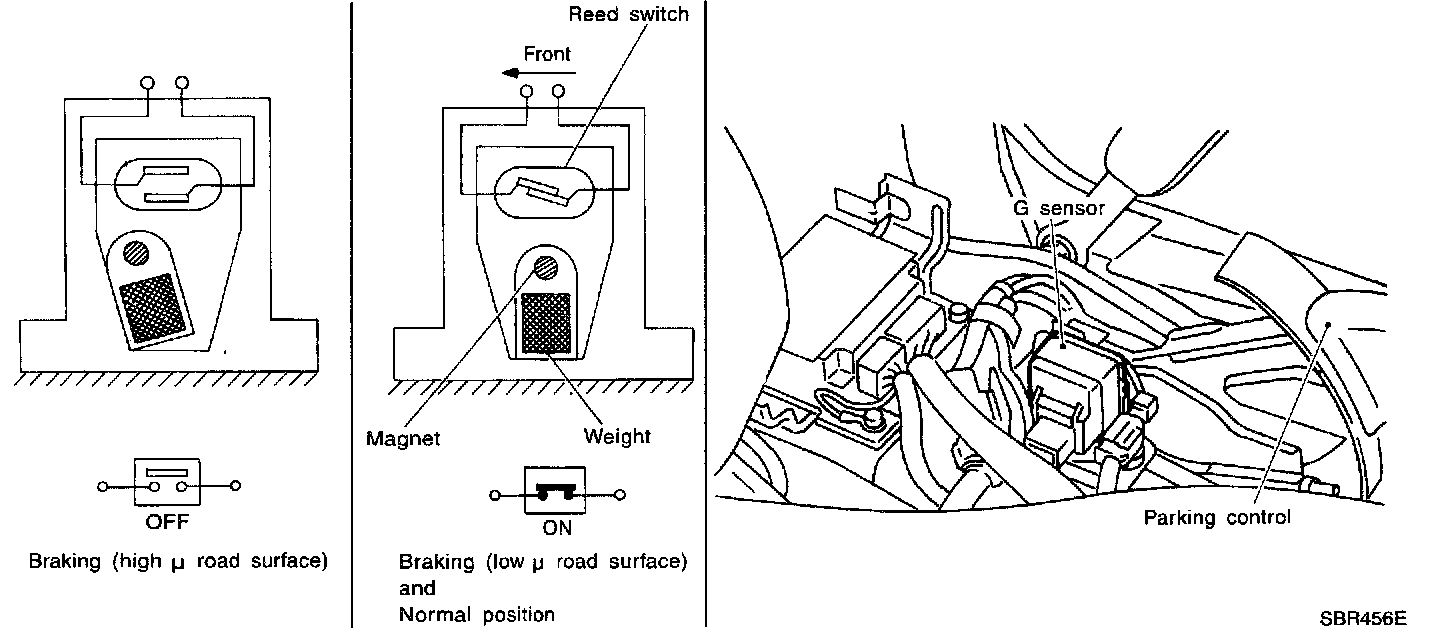 OFF

Braking (high μ road surface)

Reed switch

Front

Magnet

Weight

ON

Braking (low μ road surface) and Normal position

G sensor

Parking control

SBR456E