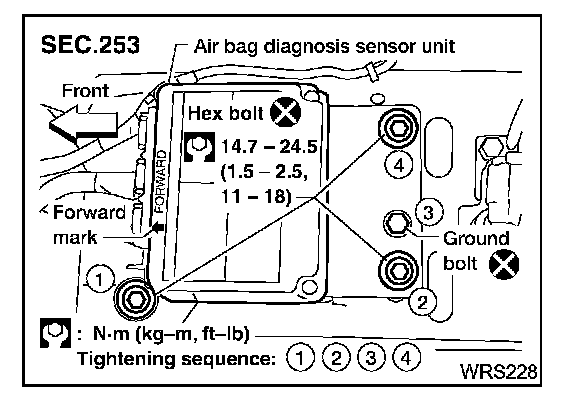 SEC.253

Air bag diagnosis sensor unit

Front

Hex bolt

14.7 – 24.5 (1.5 – 2.5, 11 – 18)

FORWARD

Forward mark

4

3

Ground bolt

1

2

: N·m (kg–m, ft–lb)

Tightening sequence: 1 2 3 4

WRS228