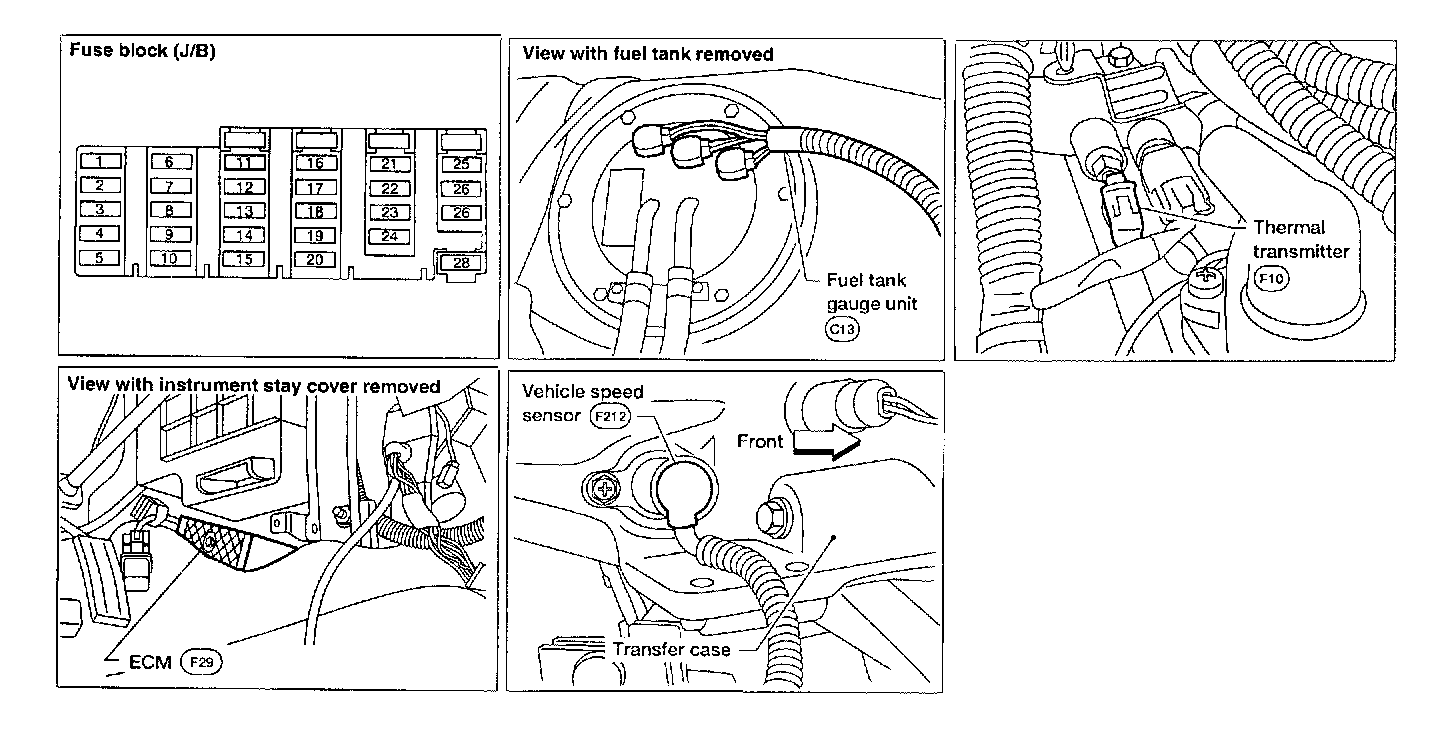 Fuse block (J/B)

1
2
3
4
5
6
7
8
9
10
11
12
13
14
15
16
17
18
19
20
21
22
23
24
25
26
26
28

View with fuel tank removed

Fuel tank gauge unit
C13

Thermal transmitter
F10

View with instrument stay cover removed

ECM F29

Vehicle speed sensor F212

Front

Transfer case