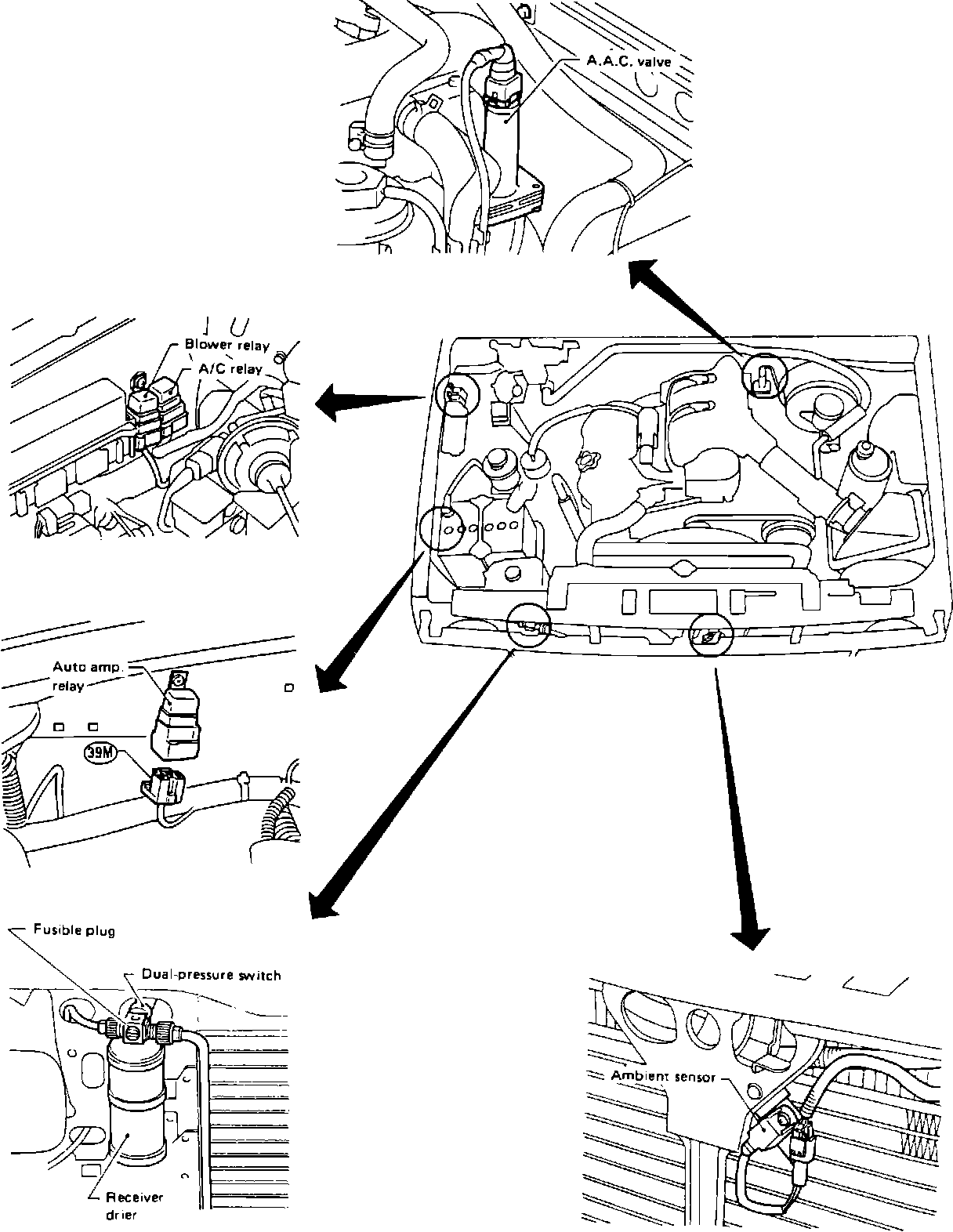 A.A.C. valve

Blower relay
A/C relay

Auto amp. relay
39M

Fusible plug
Dual-pressure switch
Receiver drier

Ambient sensor