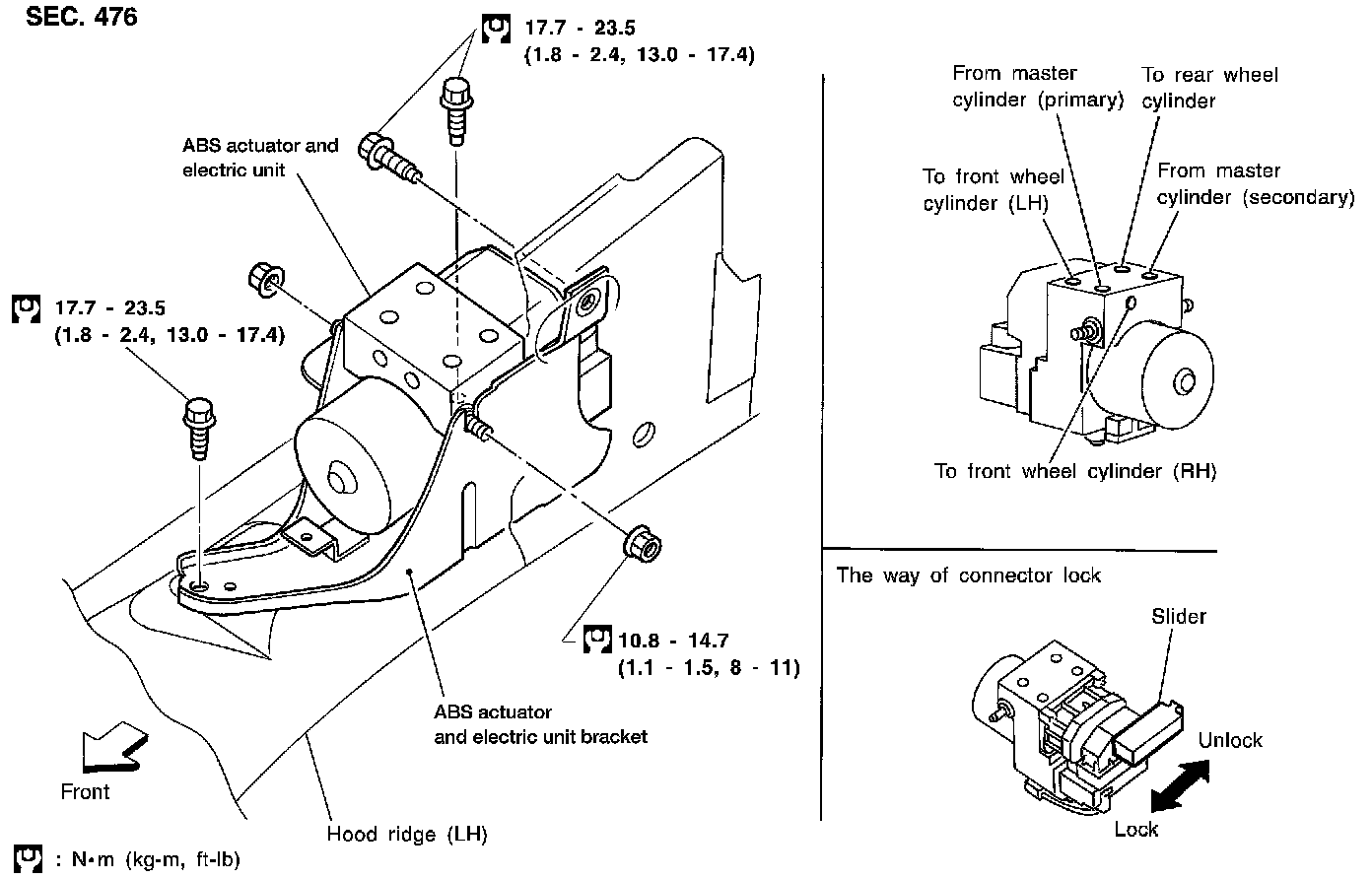 SEC. 476

17.7 - 23.5
(1.8 - 2.4, 13.0 - 17.4)

ABS actuator and electric unit

17.7 - 23.5
(1.8 - 2.4, 13.0 - 17.4)

10.8 - 14.7
(1.1 - 1.5, 8 - 11)

ABS actuator and electric unit bracket

Front

Hood ridge (LH)

: N•m (kg-m, ft-lb)

From master cylinder (primary)

To rear wheel cylinder

To front wheel cylinder (LH)

From master cylinder (secondary)

To front wheel cylinder (RH)

The way of connector lock

Slider

Unlock

Lock