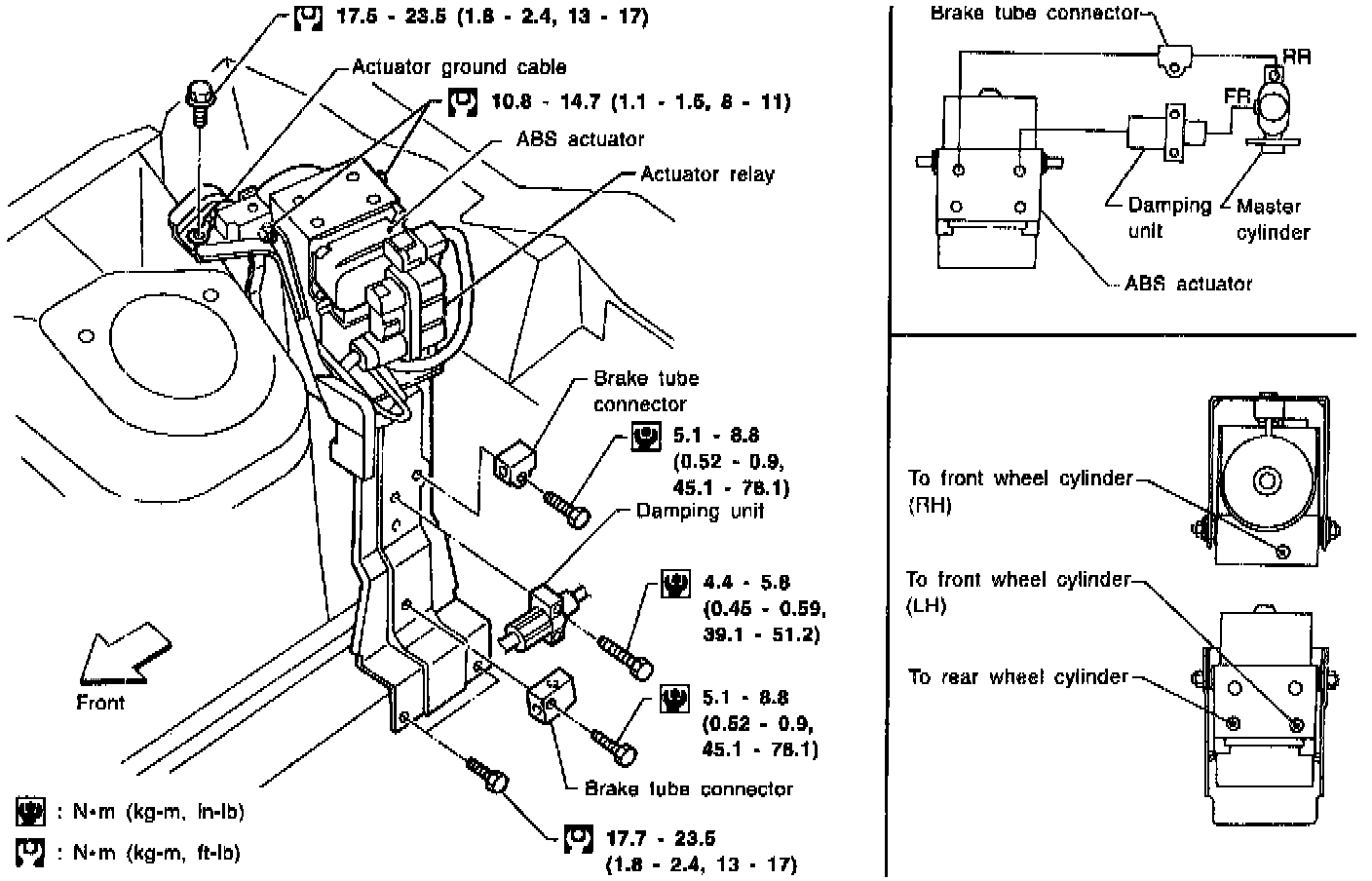 17.5 - 23.5 (1.8 - 2.4, 13 - 17)
Actuator ground cable
10.8 - 14.7 (1.1 - 1.5, 8 - 11)
ABS actuator
Actuator relay
Brake tube connector
5.1 - 8.8 (0.52 - 0.9, 45.1 - 78.1)
Damping unit
4.4 - 5.8 (0.45 - 0.59, 39.1 - 51.2)
5.1 - 8.8 (0.52 - 0.9, 45.1 - 78.1)
Brake tube connector
17.7 - 23.5 (1.8 - 2.4, 13 - 17)
Front
: N•m (kg-m, in-lb)
: N•m (kg-m, ft-lb)

Brake tube connector
RR
FR
Damping unit
Master cylinder
ABS actuator

To front wheel cylinder (RH)
To front wheel cylinder (LH)
To rear wheel cylinder