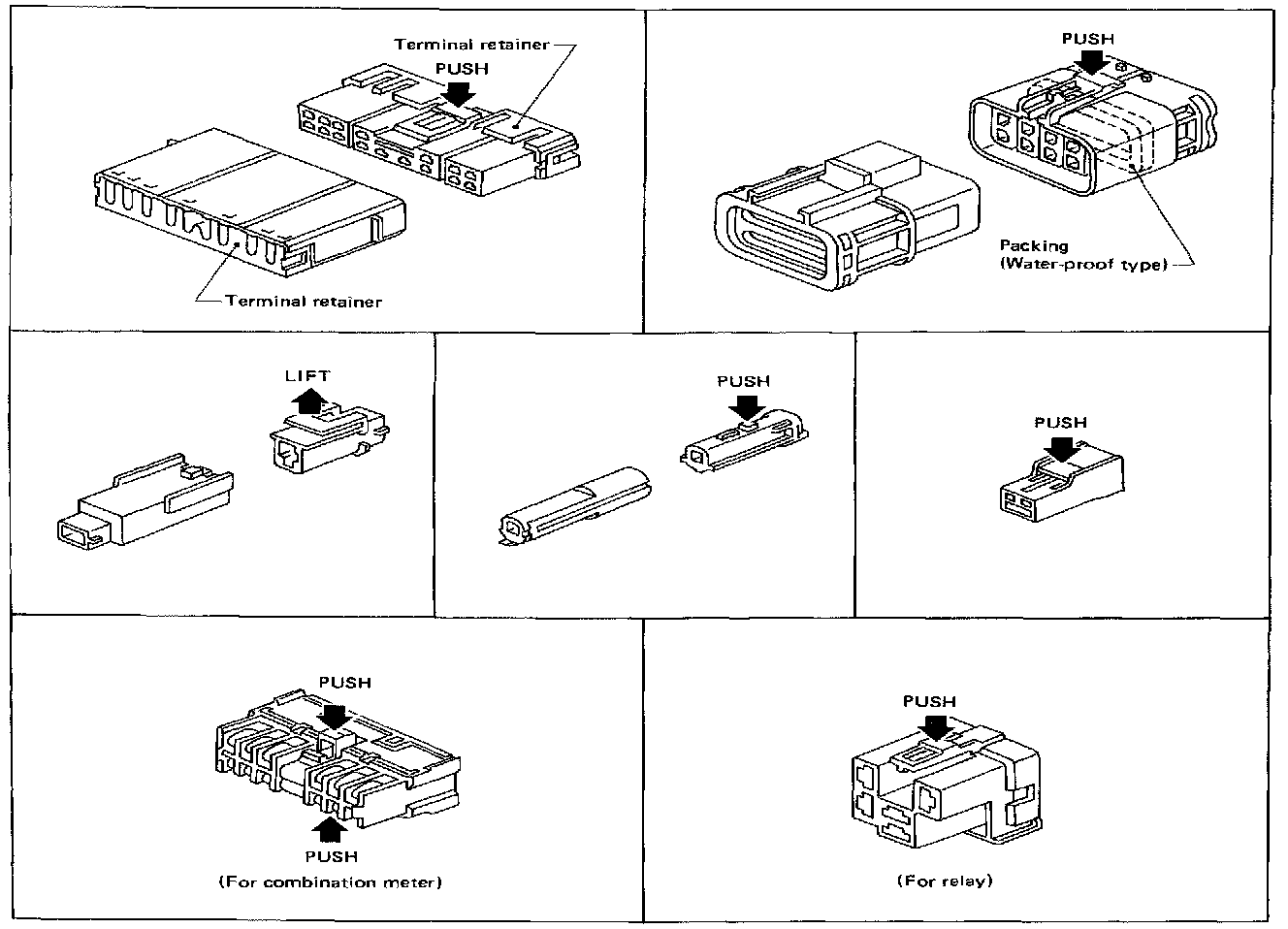 Terminal retainer
PUSH
Terminal retainer

PUSH
Packing
(Water-proof type)

LIFT

PUSH

PUSH

PUSH
PUSH
(For combination meter)

PUSH
(For relay)