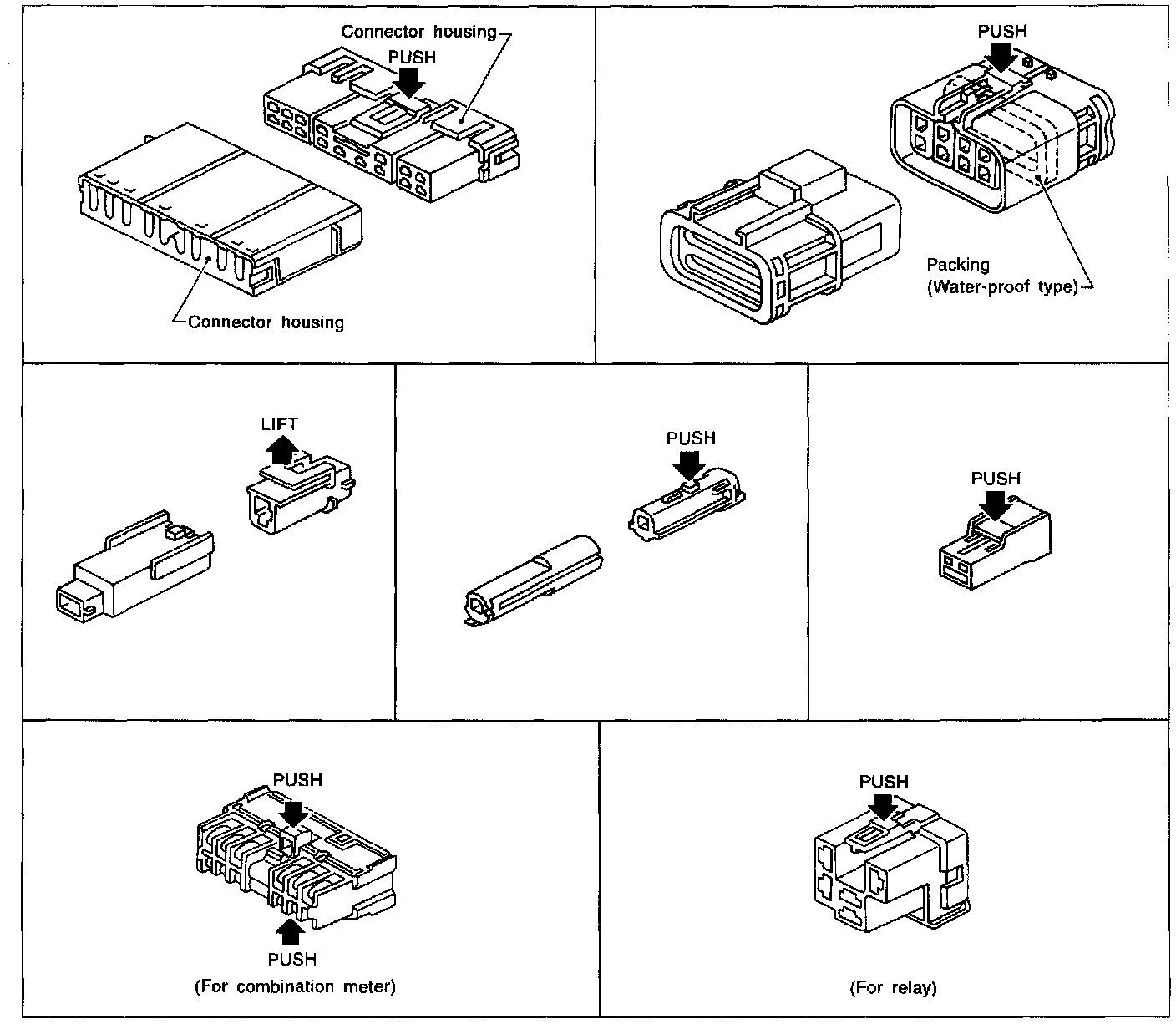 Connector housing
PUSH
Connector housing

PUSH
Packing
(Water-proof type)

LIFT

PUSH

PUSH

PUSH
PUSH
(For combination meter)

PUSH
(For relay)