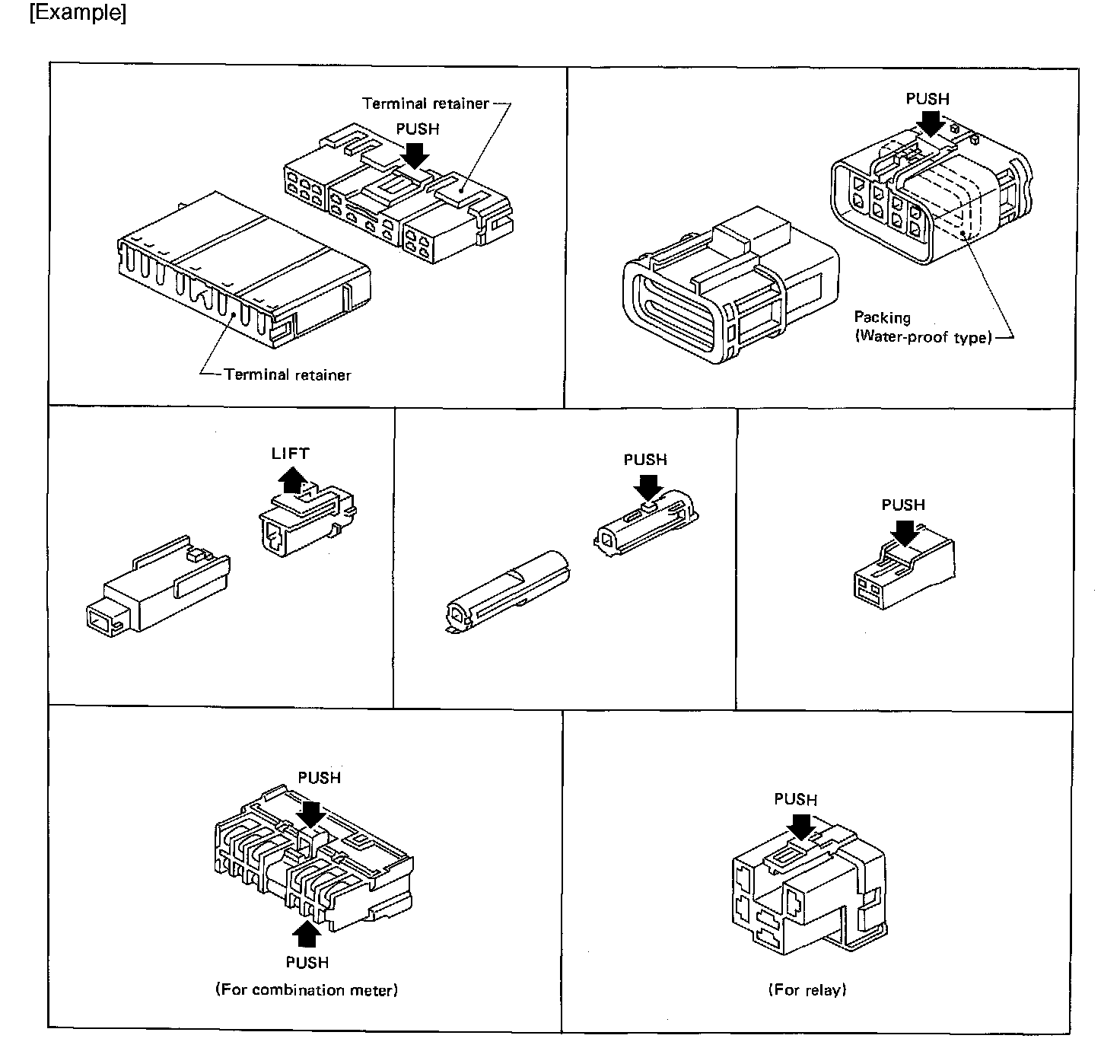 [Example]

Terminal retainer
PUSH
Terminal retainer

PUSH
Packing
(Water-proof type)

LIFT

PUSH

PUSH

PUSH
PUSH
(For combination meter)

PUSH
(For relay)