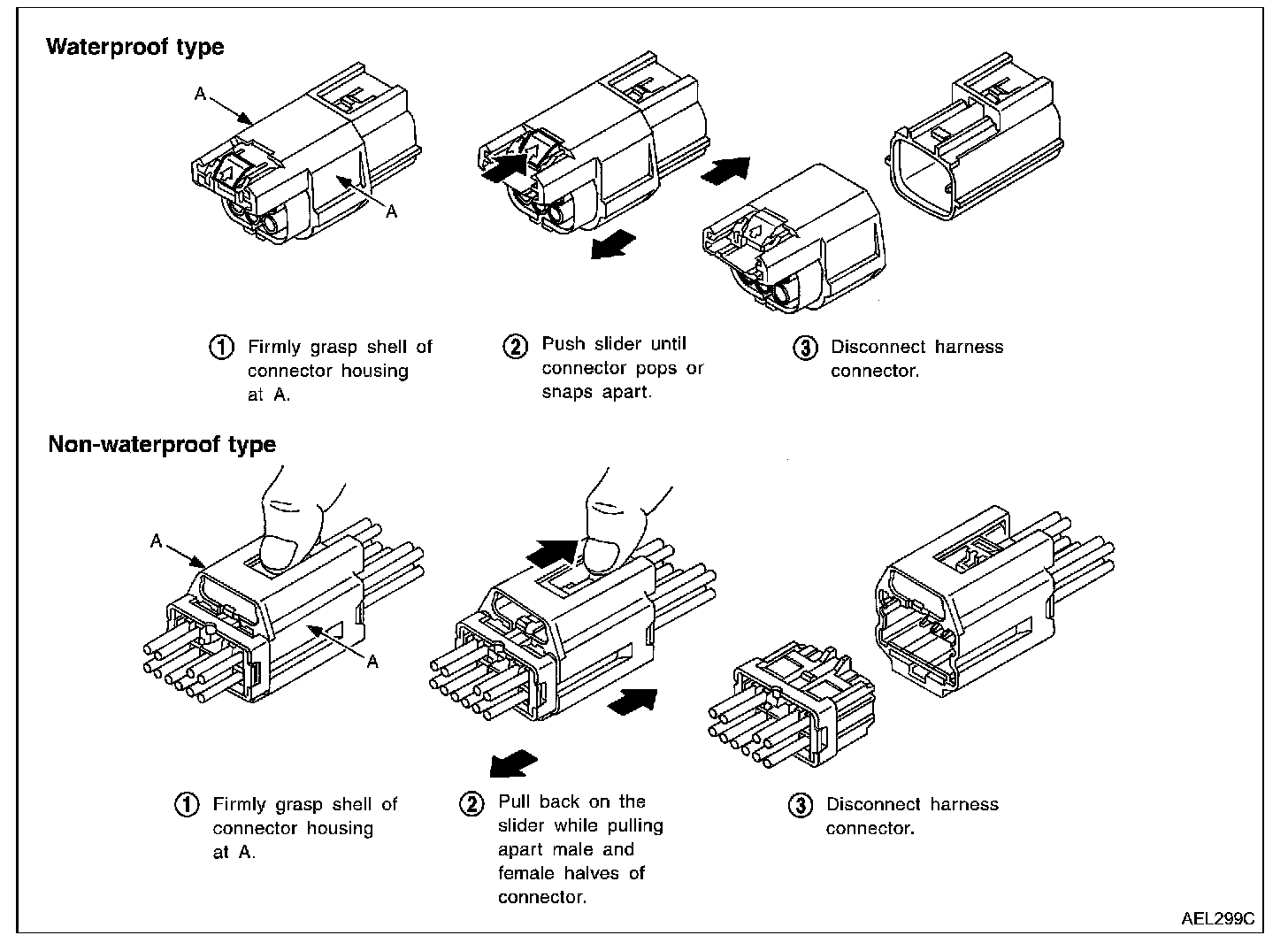 Waterproof type

A

A

① Firmly grasp shell of connector housing at A.

② Push slider until connector pops or snaps apart.

③ Disconnect harness connector.

Non-waterproof type

A

A

① Firmly grasp shell of connector housing at A.

② Pull back on the slider while pulling apart male and female halves of connector.

③ Disconnect harness connector.

AEL299C