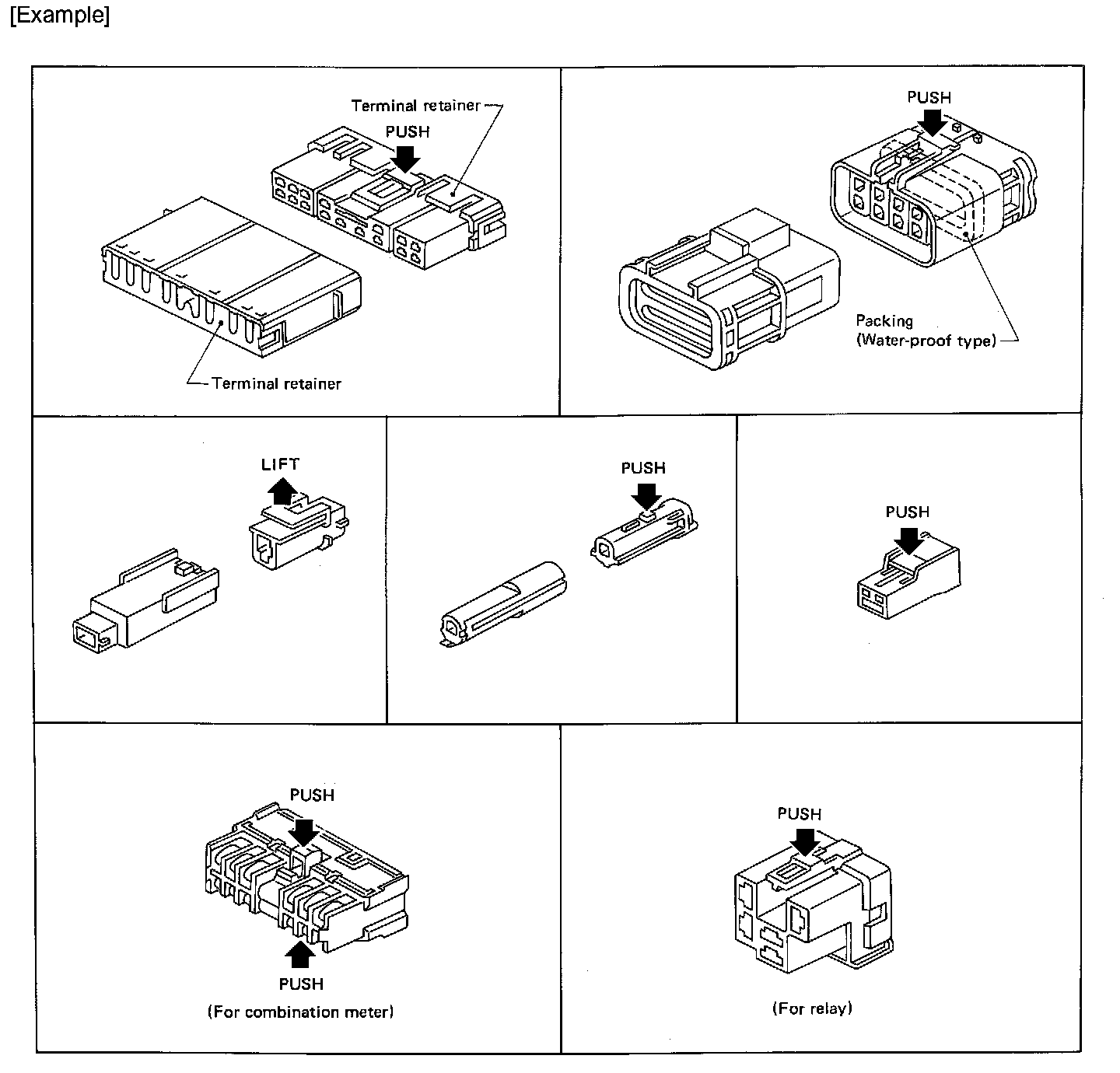 [Example]

Terminal retainer
PUSH
Terminal retainer

PUSH
Packing
(Water-proof type)

LIFT

PUSH

PUSH

PUSH
PUSH
(For combination meter)

PUSH
(For relay)