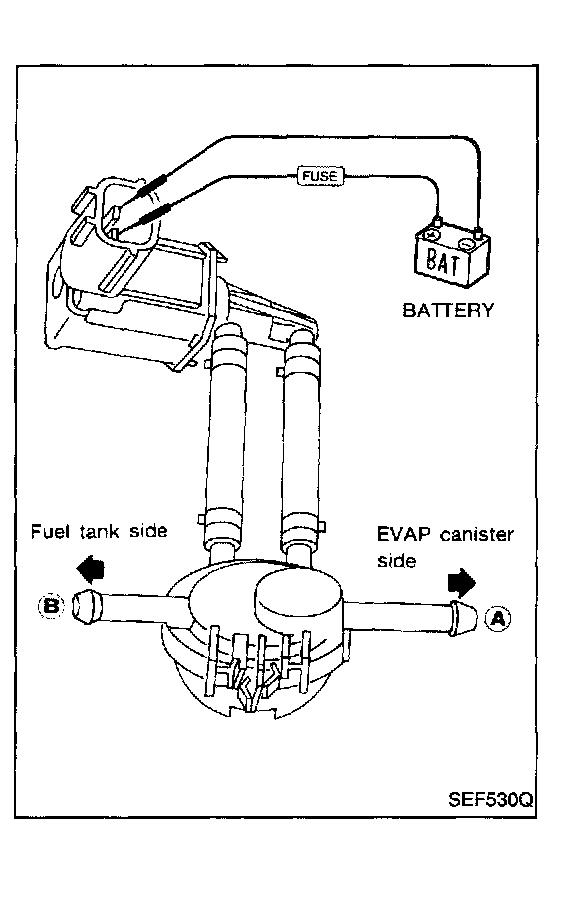 FUSE

BAT

BATTERY

Fuel tank side

EVAP canister side

B

A

SEF530Q