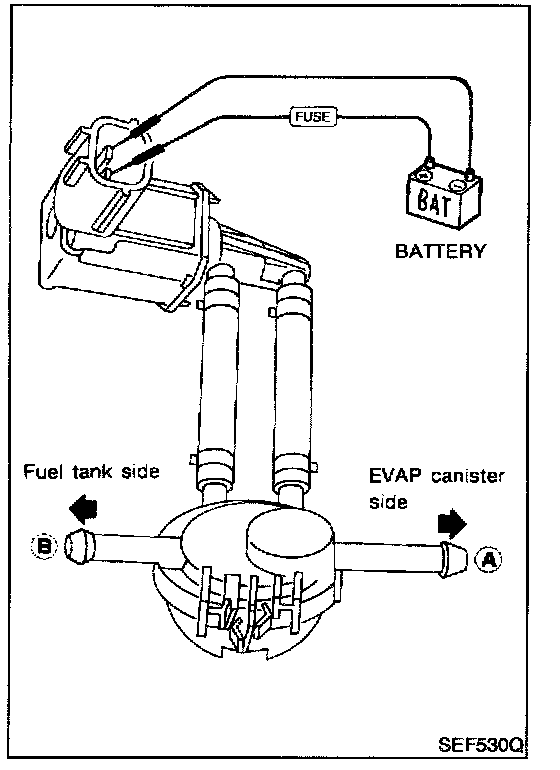 FUSE

BAT

BATTERY

Fuel tank side

EVAP canister side

B

A

SEF530Q