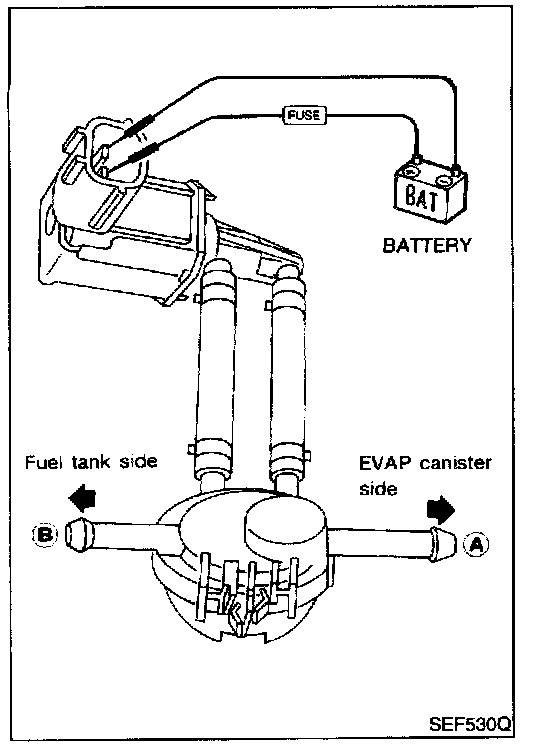 FUSE

BAT

BATTERY

Fuel tank side

EVAP canister side

B

A

SEF530Q