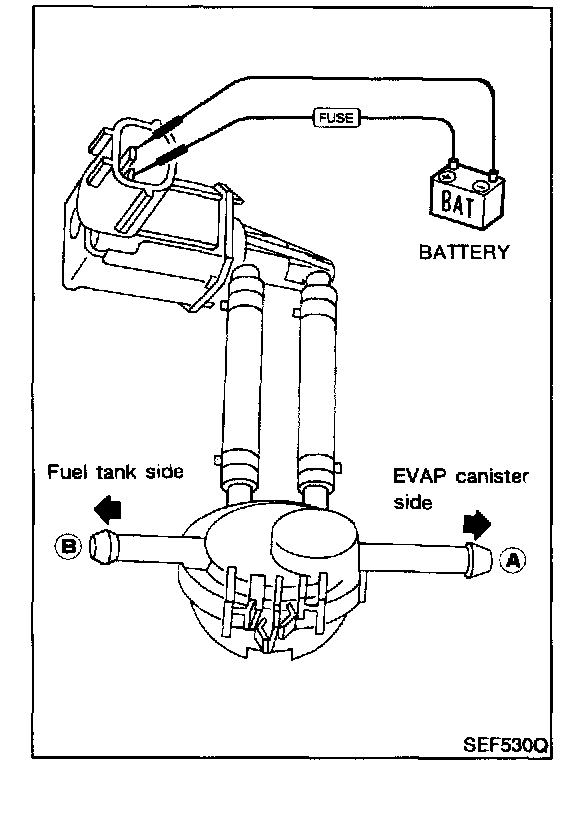 FUSE

BAT

BATTERY

Fuel tank side

EVAP canister side

B

A

SEF530Q