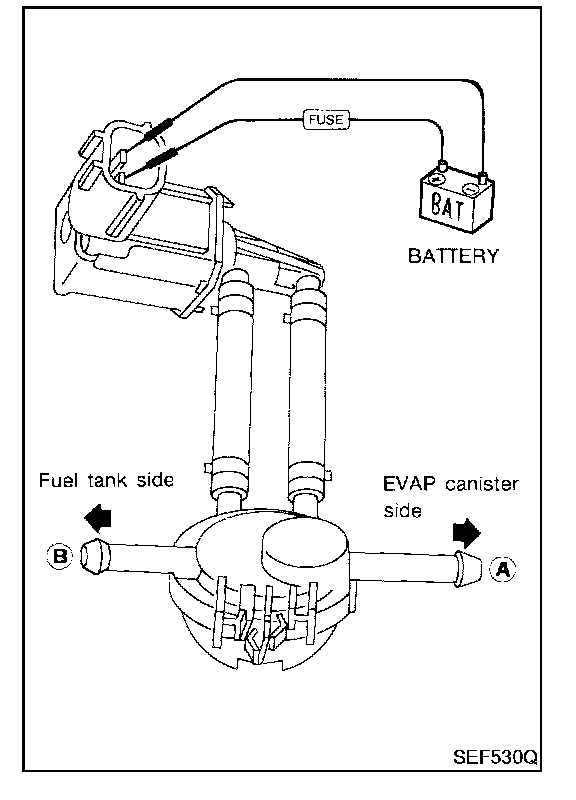 FUSE

BAT

BATTERY

Fuel tank side

EVAP canister side

B

A

SEF530Q