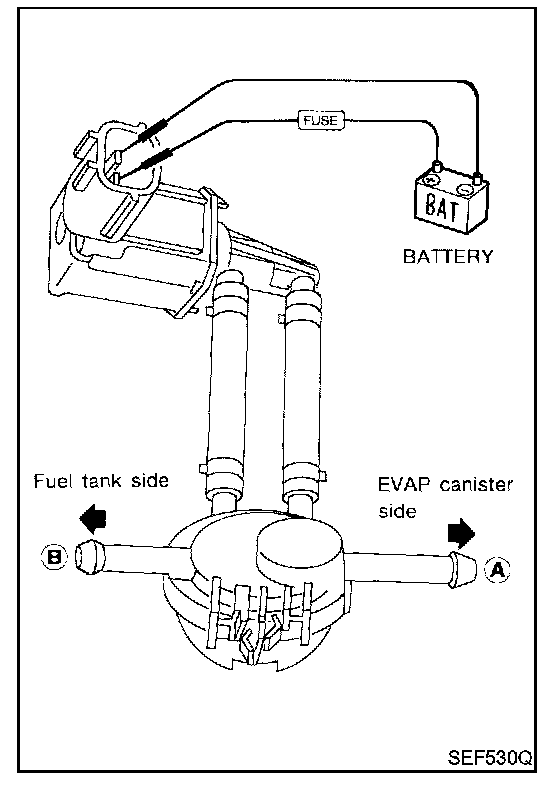 FUSE

BAT

BATTERY

Fuel tank side

EVAP canister side

B

A

SEF530Q