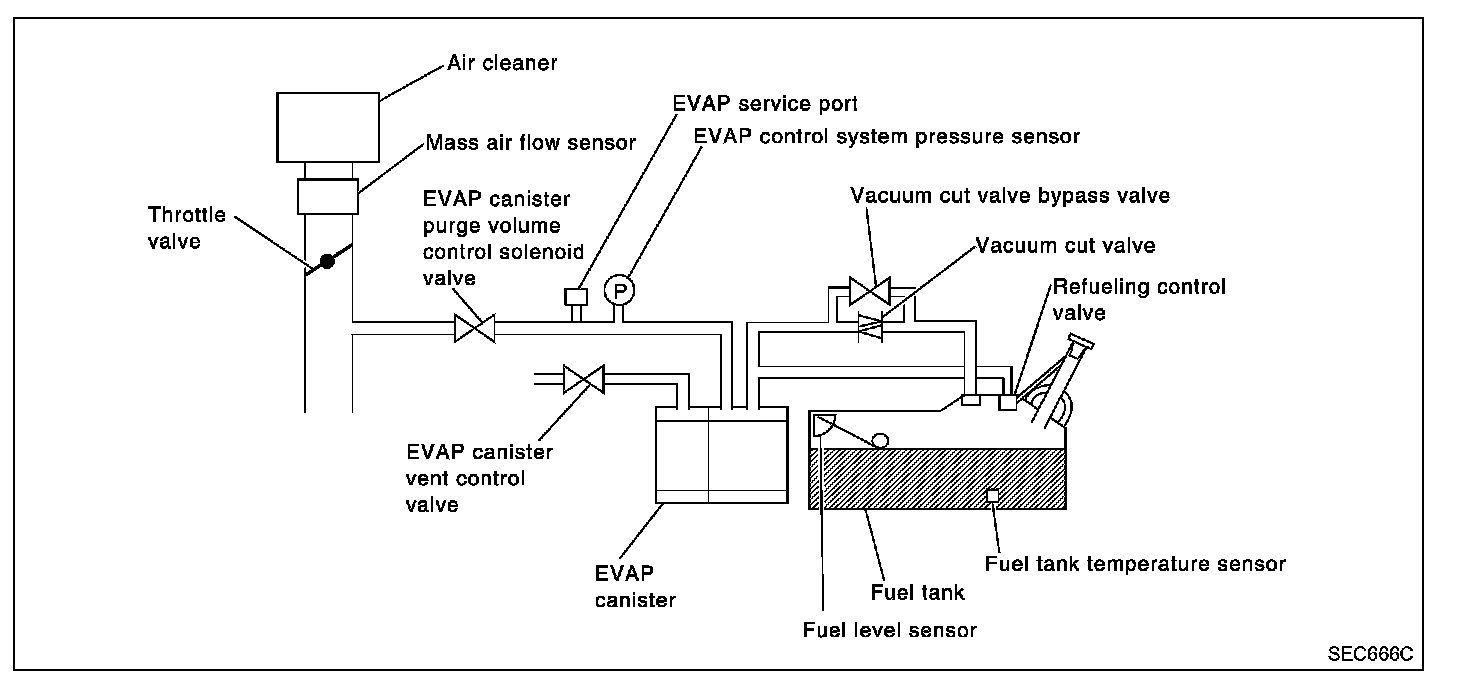 Air cleaner

EVAP service port

Mass air flow sensor

EVAP control system pressure sensor

Throttle valve

EVAP canister purge volume control solenoid valve

Vacuum cut valve bypass valve

Vacuum cut valve

P

Refueling control valve

EVAP canister vent control valve

EVAP canister

Fuel tank temperature sensor

Fuel tank

Fuel level sensor

SEC666C