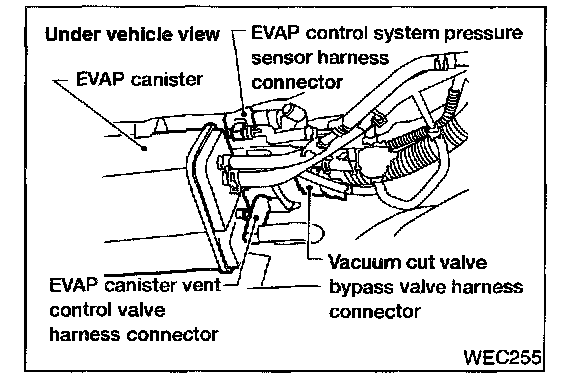 Under vehicle view

EVAP control system pressure sensor harness connector

EVAP canister

Vacuum cut valve bypass valve harness connector

EVAP canister vent control valve harness connector

WEC255