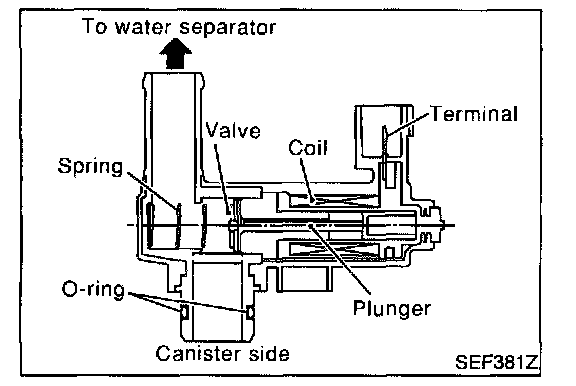 To water separator

Terminal

Valve

Coil

Spring

O-ring

Plunger

Canister side

SEF381Z