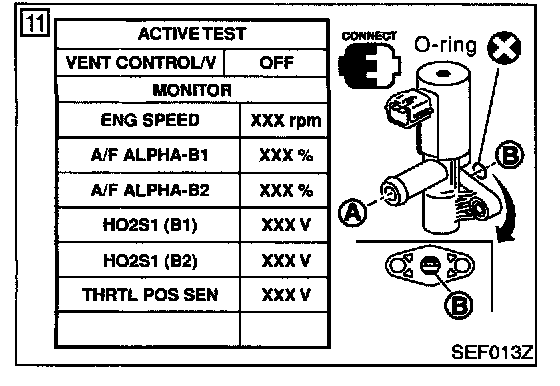 11

| ACTIVE TEST | |
|---|---|
| VENT CONTROL/V | OFF |
| MONITOR | |
| ENG SPEED | XXX rpm |
| A/F ALPHA-B1 | XXX % |
| A/F ALPHA-B2 | XXX % |
| HO2S1 (B1) | XXX V |
| HO2S1 (B2) | XXX V |
| THRTL POS SEN | XXX V |
| | |

CONNECT

O-ring

A

B

B

SEF013Z