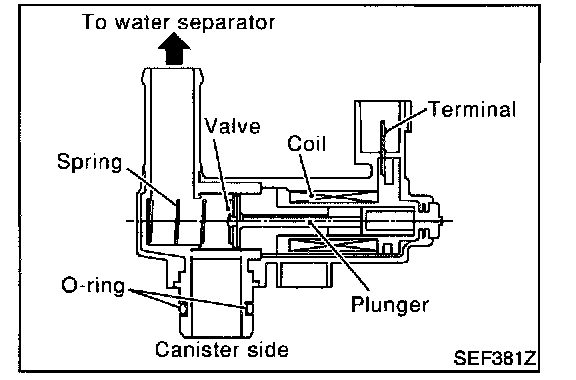 To water separator

Terminal

Valve

Coil

Spring

O-ring

Plunger

Canister side

SEF381Z