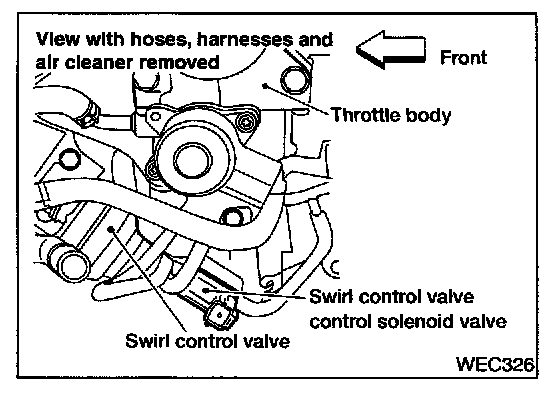 View with hoses, harnesses and air cleaner removed

Front

Throttle body

Swirl control valve control solenoid valve

Swirl control valve

WEC326