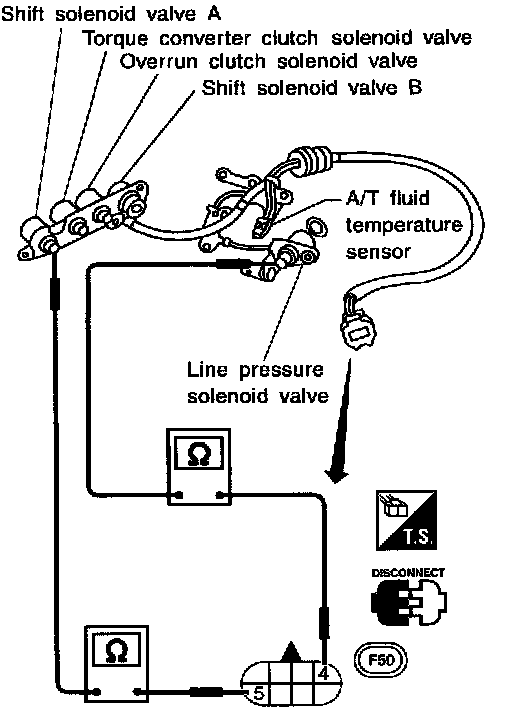 Shift solenoid valve A
Torque converter clutch solenoid valve
Overrun clutch solenoid valve
Shift solenoid valve B

A/T fluid temperature sensor

Line pressure solenoid valve

Ω

T.S.

DISCONNECT

Ω

F50

4

5