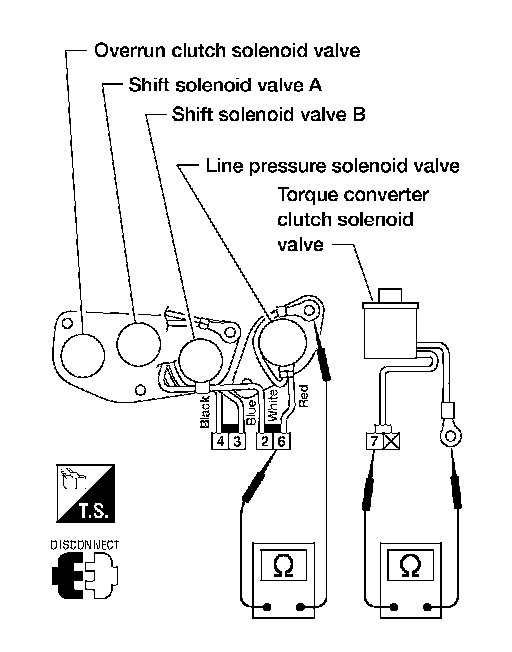 Overrun clutch solenoid valve
Shift solenoid valve A
Shift solenoid valve B
Line pressure solenoid valve
Torque converter clutch solenoid valve

Black
Blue
White
Red
4
3
2
6
7

T.S.

DISCONNECT

Ω

Ω