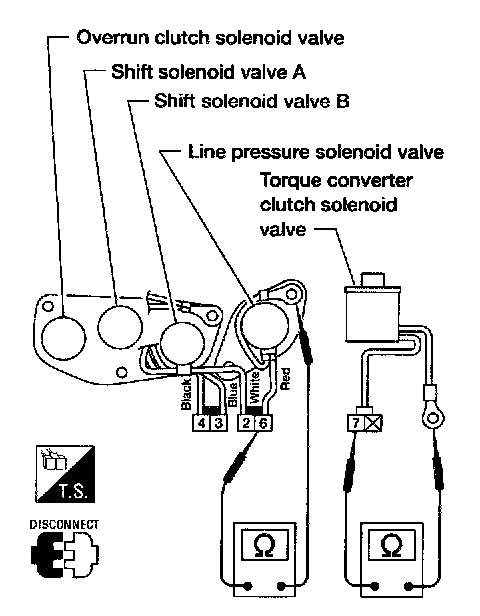 Overrun clutch solenoid valve
Shift solenoid valve A
Shift solenoid valve B
Line pressure solenoid valve
Torque converter clutch solenoid valve
Black
Blue
White
Red
4
3
2
6
7
T.S.
DISCONNECT
Ω
Ω