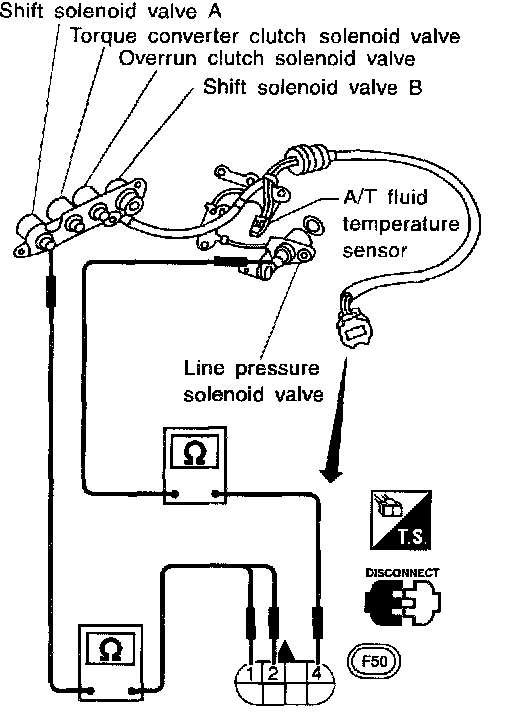 Shift solenoid valve A
Torque converter clutch solenoid valve
Overrun clutch solenoid valve
Shift solenoid valve B

A/T fluid temperature sensor

Line pressure solenoid valve

Ω

T.S.

DISCONNECT

Ω

1 2 4

F50