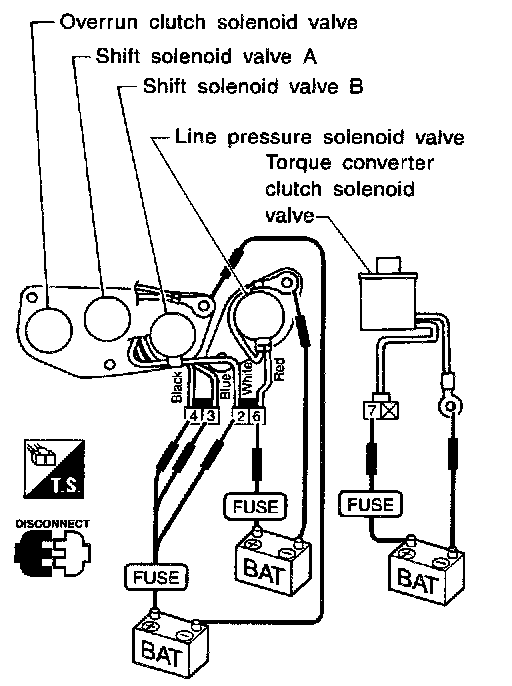 Overrun clutch solenoid valve
Shift solenoid valve A
Shift solenoid valve B
Line pressure solenoid valve
Torque converter clutch solenoid valve

Black
Blue
White
Red

4 3 2 6

7

T.S.

DISCONNECT

FUSE
FUSE
FUSE

BAT
BAT
BAT