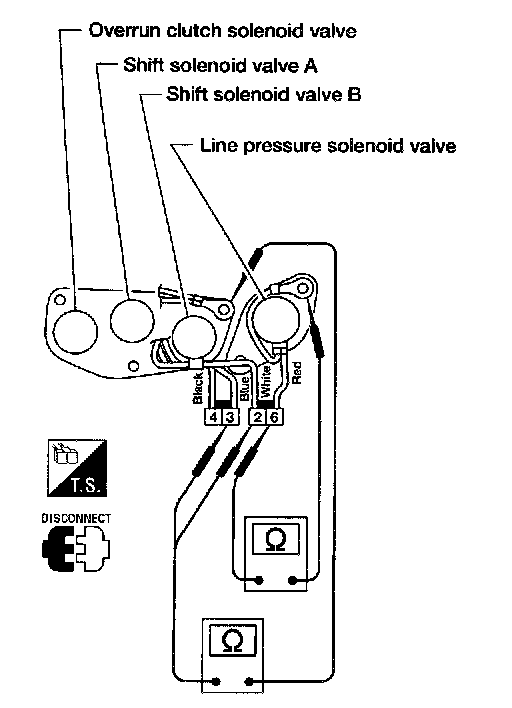 Overrun clutch solenoid valve
Shift solenoid valve A
Shift solenoid valve B
Line pressure solenoid valve

Black
Blue
White
Red

4 3 2 6

T.S.

DISCONNECT

Ω

Ω