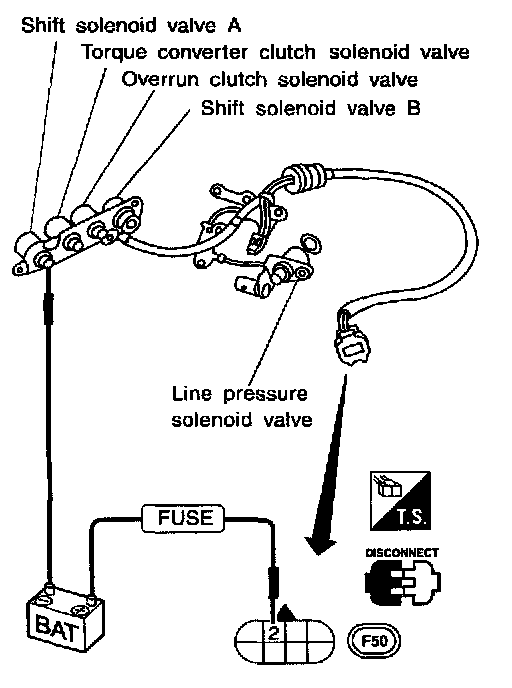 Shift solenoid valve A
Torque converter clutch solenoid valve
Overrun clutch solenoid valve
Shift solenoid valve B

Line pressure
solenoid valve

T.S.

DISCONNECT

FUSE

BAT

2

F50