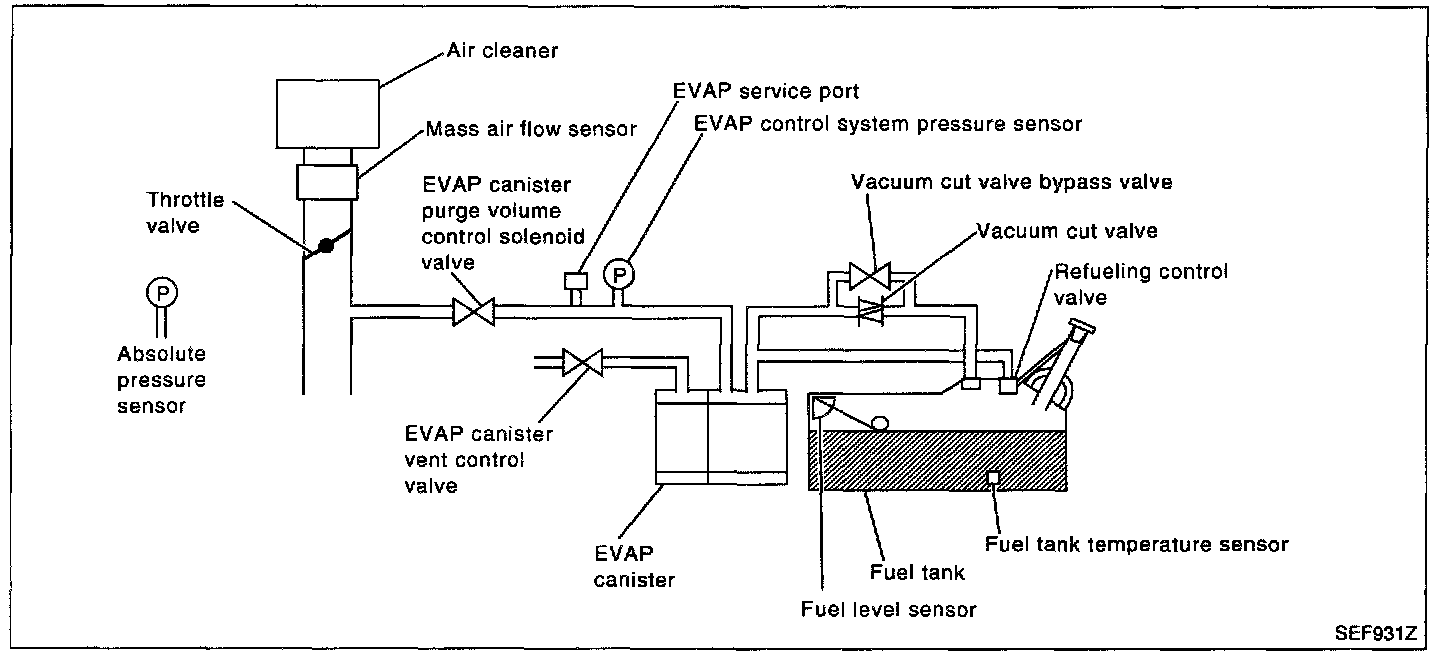 Air cleaner

Mass air flow sensor

EVAP service port

EVAP control system pressure sensor

Throttle valve

EVAP canister purge volume control solenoid valve

Vacuum cut valve bypass valve

Vacuum cut valve

Refueling control valve

P

P

Absolute pressure sensor

EVAP canister vent control valve

EVAP canister

Fuel tank temperature sensor

Fuel tank

Fuel level sensor

SEF931Z