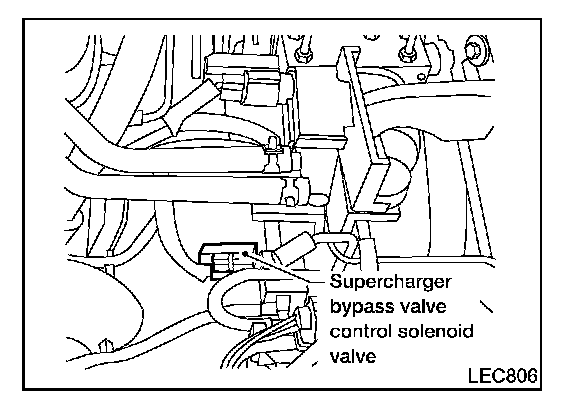 Supercharger bypass valve control solenoid valve

LEC806