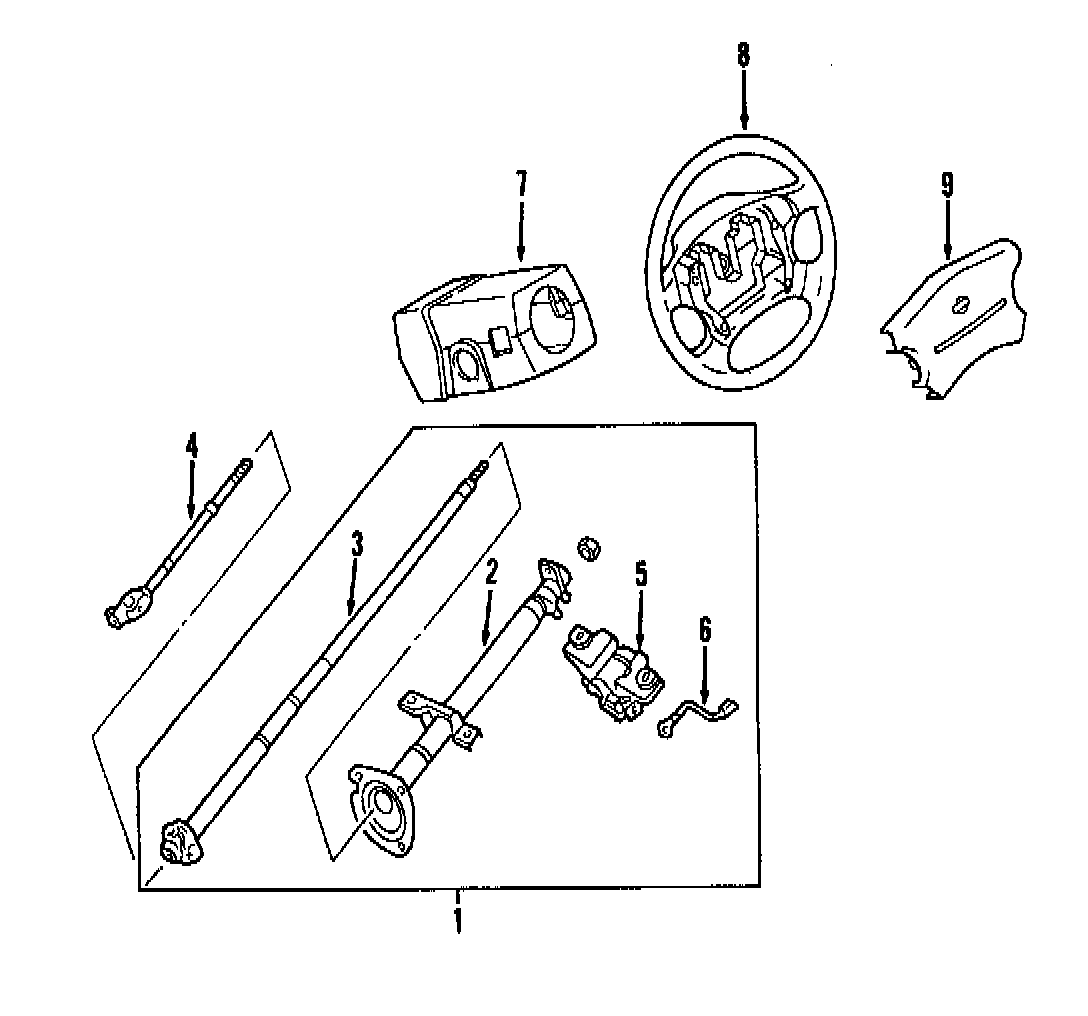 8
7
9
4
3
2
5
6
1