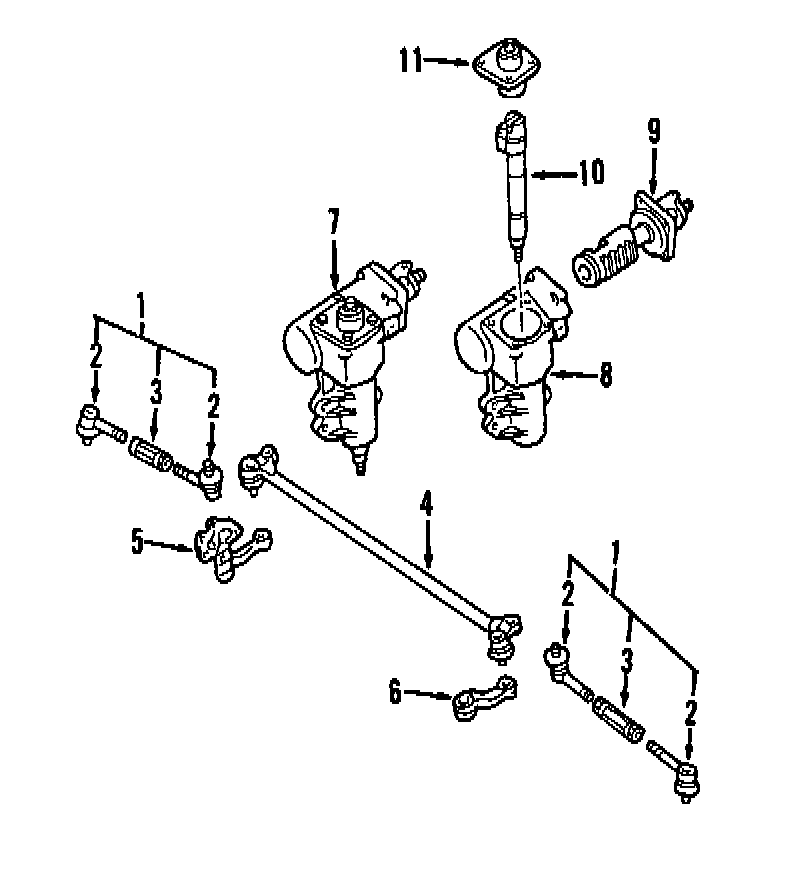 11
10
9
7
8
1
2
3
2
4
5
1
2
3
2
6