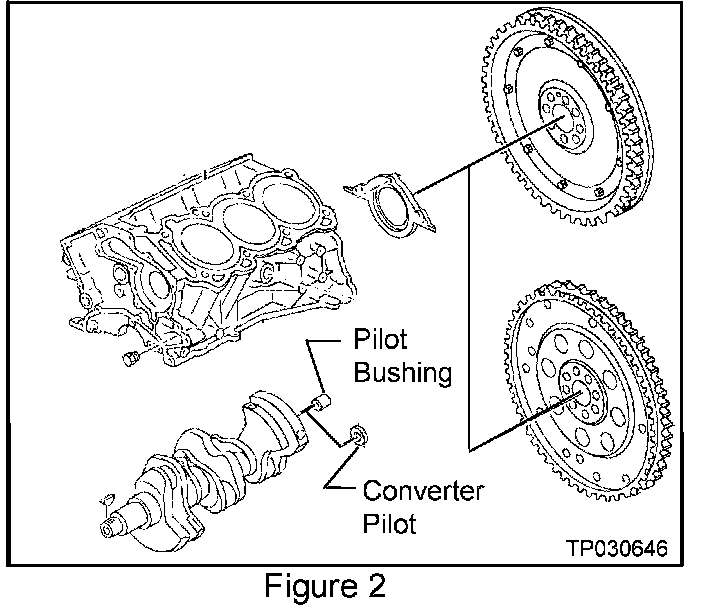 Pilot
Bushing

Converter
Pilot

TP030646

Figure 2