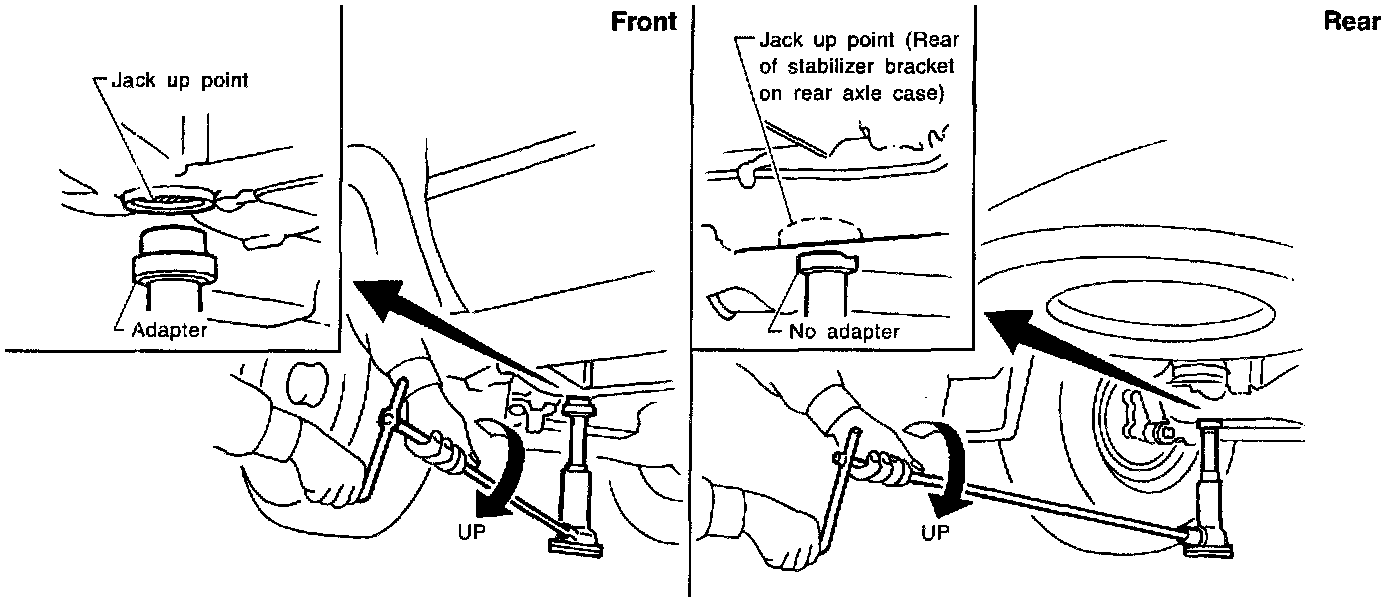 Front

Jack up point

Adapter

UP

Rear

Jack up point (Rear of stabilizer bracket on rear axle case)

No adapter

UP