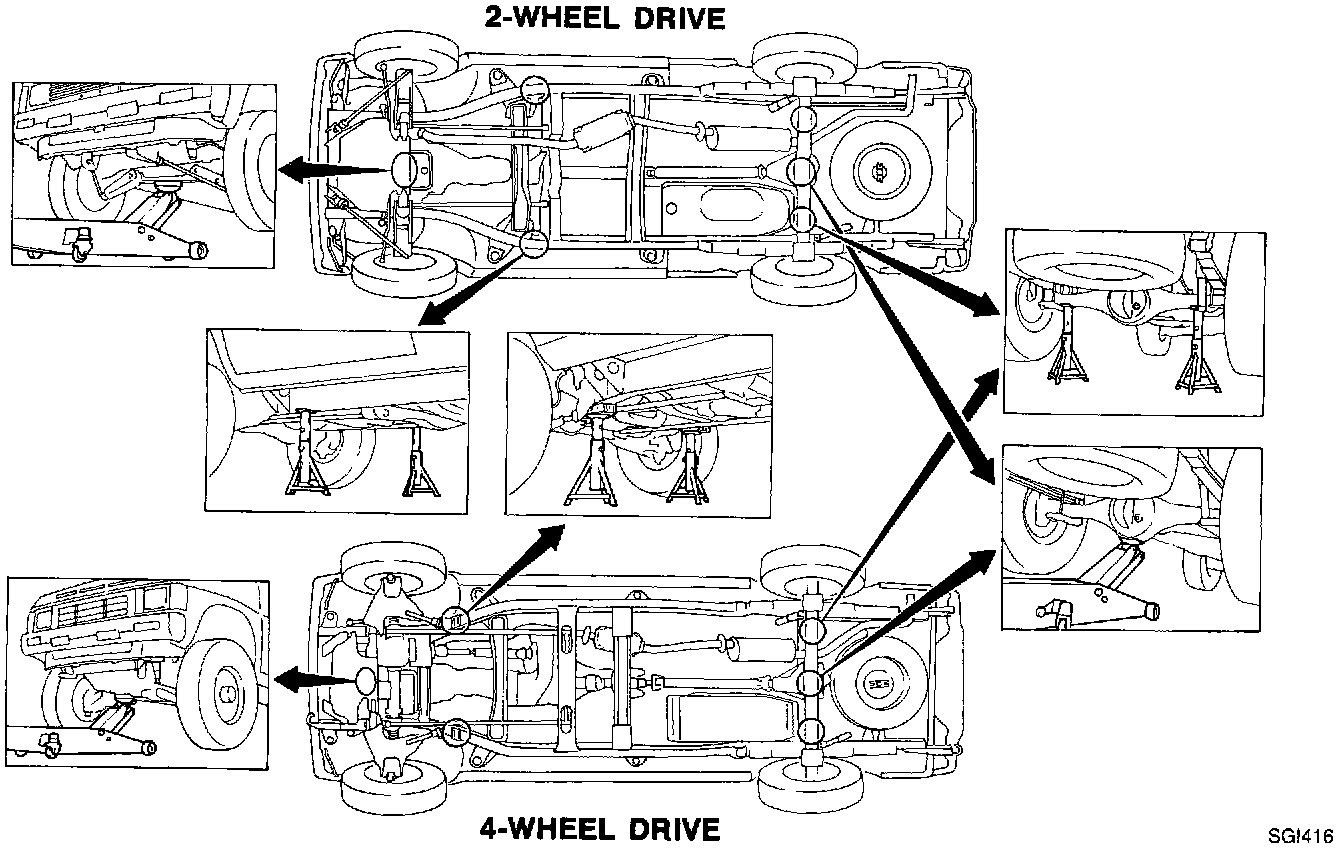 2-WHEEL DRIVE

4-WHEEL DRIVE

SGI416