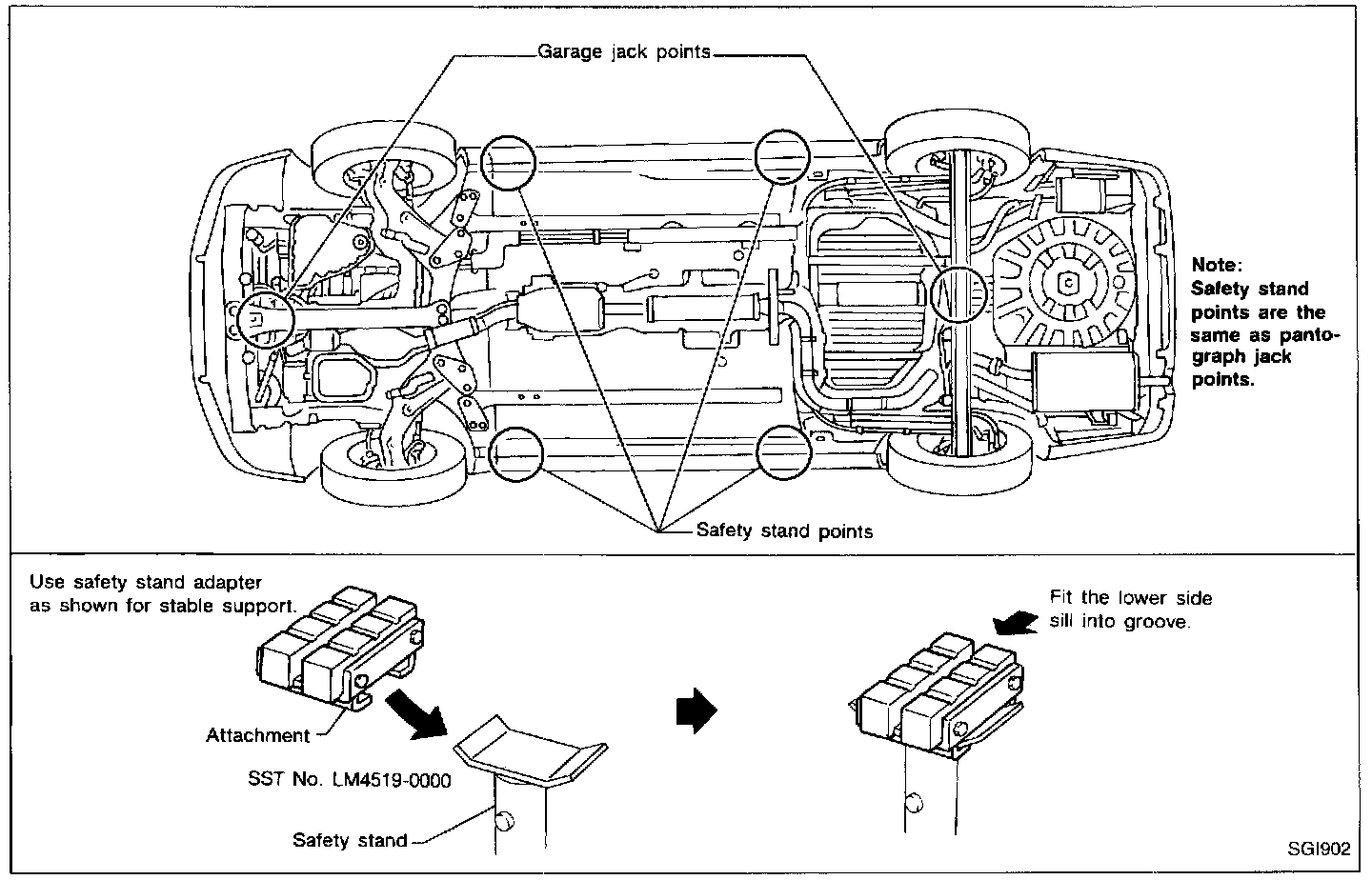 Garage jack points

Note:
Safety stand points are the same as pantograph jack points.

Safety stand points

Use safety stand adapter as shown for stable support.

Attachment

SST No. LM4519-0000

Safety stand

Fit the lower side sill into groove.

SGI902