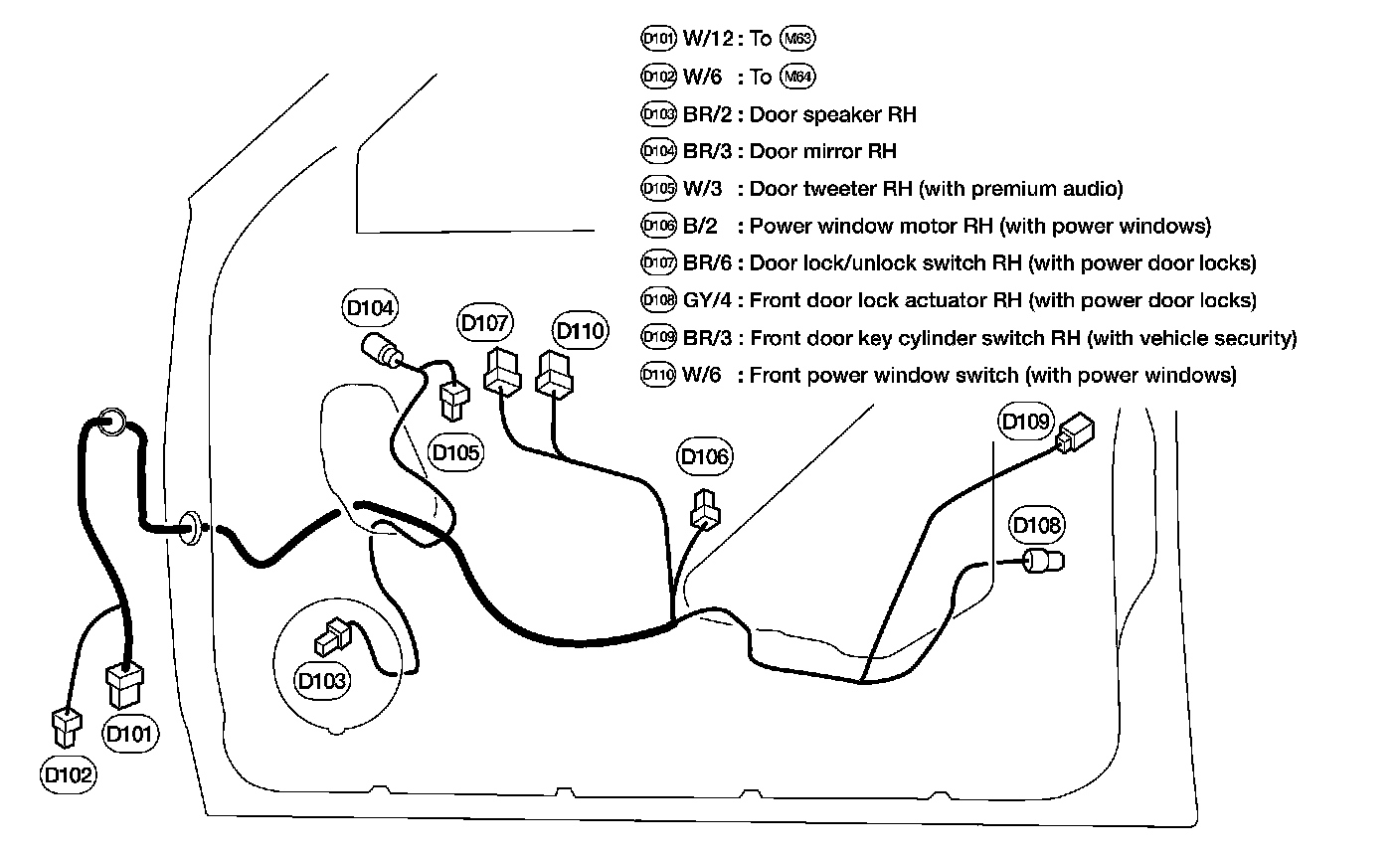 D101 W/12 : To M63
D102 W/6 : To M64
D103 BR/2 : Door speaker RH
D104 BR/3 : Door mirror RH
D105 W/3 : Door tweeter RH (with premium audio)
D106 B/2 : Power window motor RH (with power windows)
D107 BR/6 : Door lock/unlock switch RH (with power door locks)
D108 GY/4 : Front door lock actuator RH (with power door locks)
D109 BR/3 : Front door key cylinder switch RH (with vehicle security)
D110 W/6 : Front power window switch (with power windows)

D104
D107
D110
D105
D106
D109
D108
D103
D101
D102