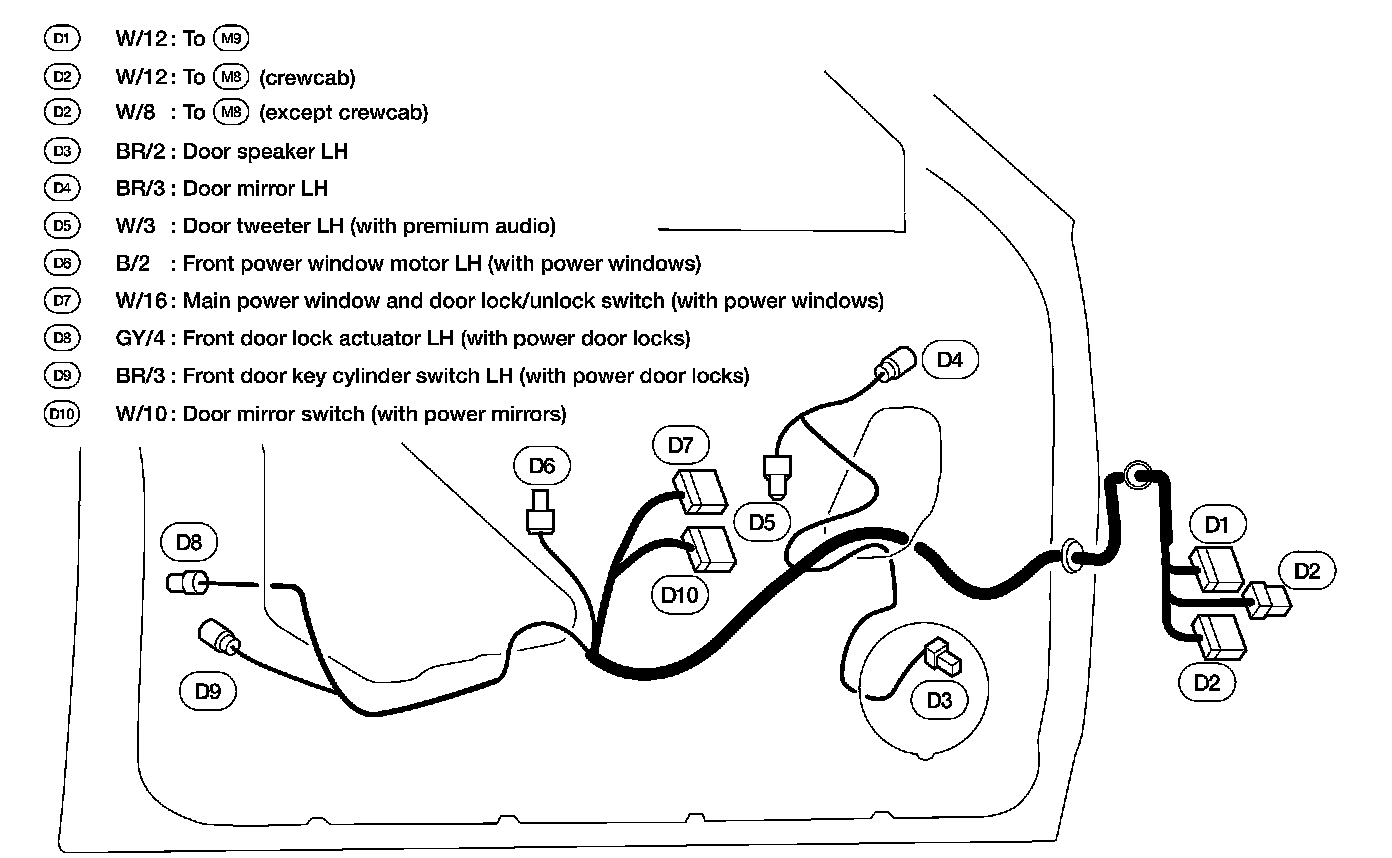 D1 W/12 : To M9
D2 W/12 : To M8 (crewcab)
D2 W/8 : To M8 (except crewcab)
D3 BR/2 : Door speaker LH
D4 BR/3 : Door mirror LH
D5 W/3 : Door tweeter LH (with premium audio)
D6 B/2 : Front power window motor LH (with power windows)
D7 W/16 : Main power window and door lock/unlock switch (with power windows)
D8 GY/4 : Front door lock actuator LH (with power door locks)
D9 BR/3 : Front door key cylinder switch LH (with power door locks)
D10 W/10 : Door mirror switch (with power mirrors)

D4
D7
D6
D5
D8
D10
D1
D2
D9
D3
D2