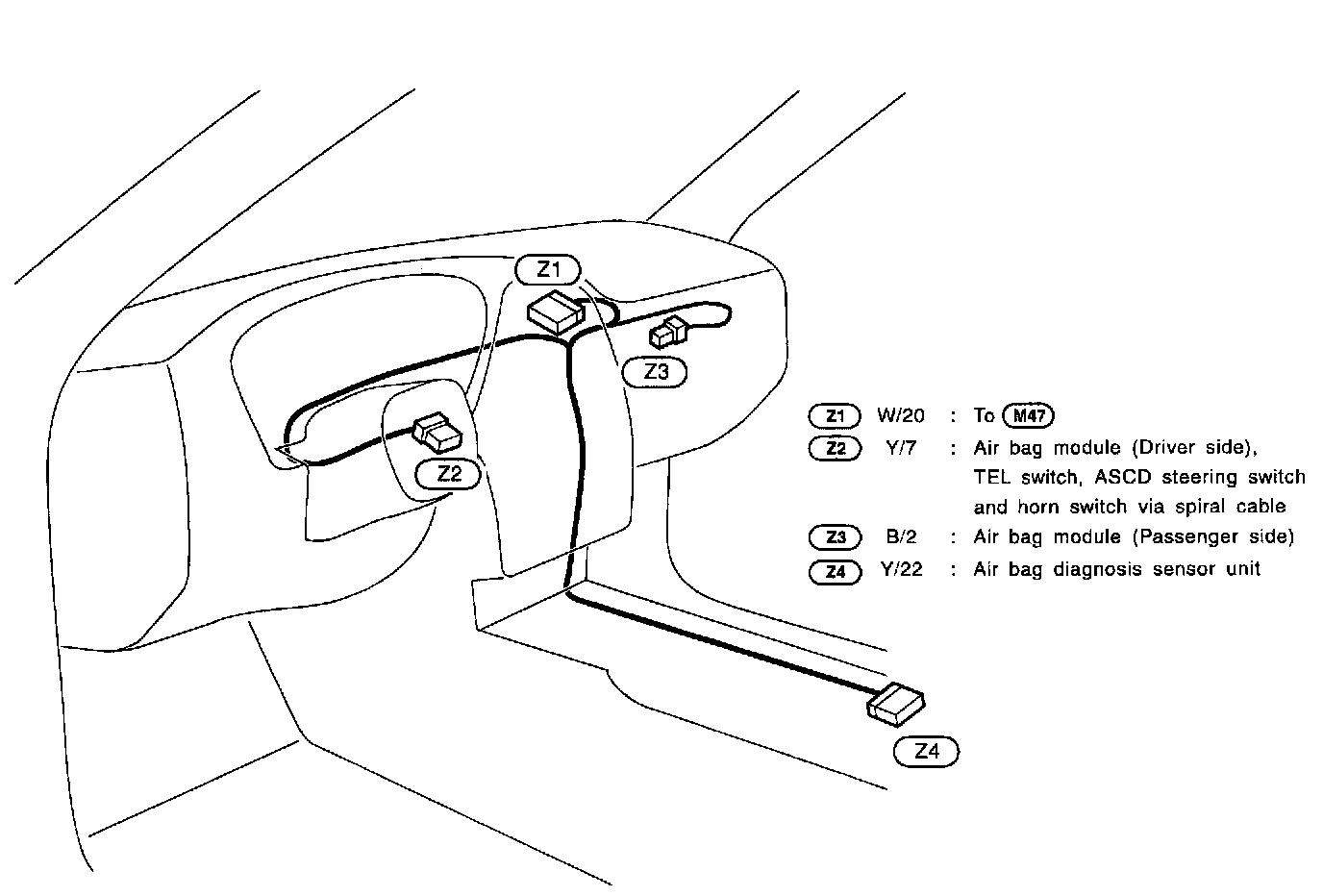 Z1

Z3

Z2

Z4

Z1 W/20 : To M47
Z2 Y/7 : Air bag module (Driver side), TEL switch, ASCD steering switch and horn switch via spiral cable
Z3 B/2 : Air bag module (Passenger side)
Z4 Y/22 : Air bag diagnosis sensor unit