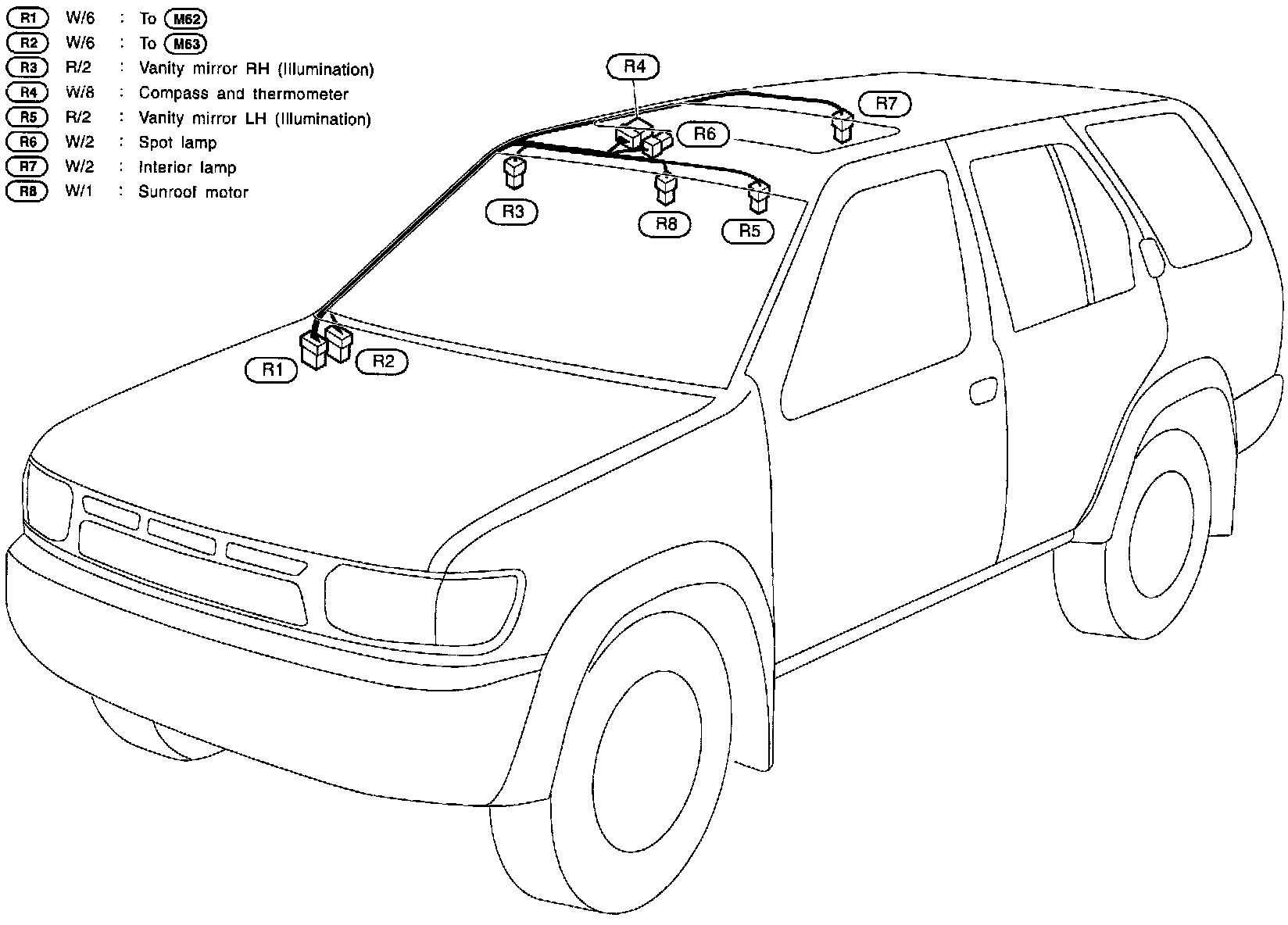 R1 W/6 : To M62
R2 W/6 : To M63
R3 R/2 : Vanity mirror RH (Illumination)
R4 W/8 : Compass and thermometer
R5 R/2 : Vanity mirror LH (Illumination)
R6 W/2 : Spot lamp
R7 W/2 : Interior lamp
R8 W/1 : Sunroof motor

R4
R7
R6
R3
R8
R5
R1
R2