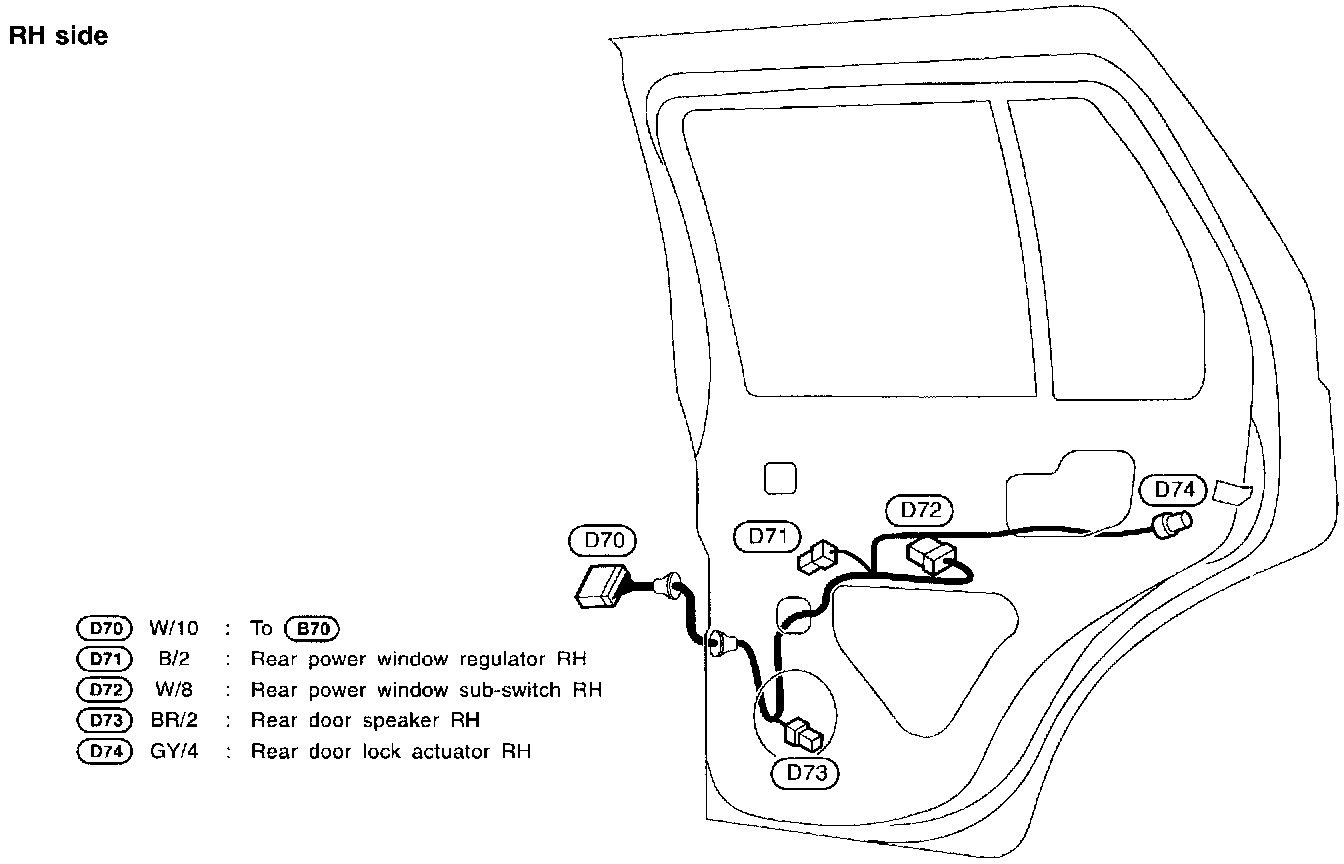 RH side

D70

D71

D72

D74

D73

D70 W/10 : To B70
D71 B/2 : Rear power window regulator RH
D72 W/8 : Rear power window sub-switch RH
D73 BR/2 : Rear door speaker RH
D74 GY/4 : Rear door lock actuator RH