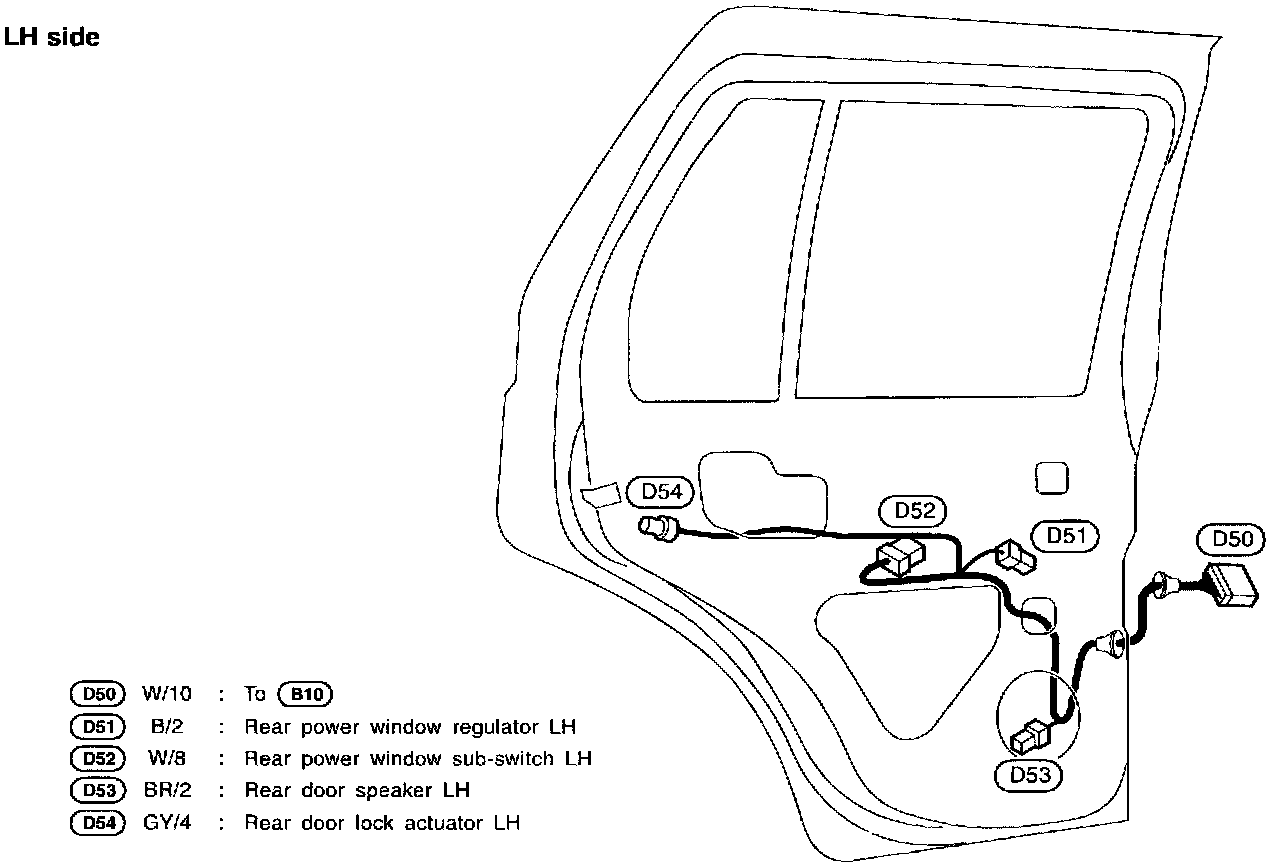 LH side

D54
D52
D51
D50
D53

D50 W/10 : To B10
D51 B/2 : Rear power window regulator LH
D52 W/8 : Rear power window sub-switch LH
D53 BR/2 : Rear door speaker LH
D54 GY/4 : Rear door lock actuator LH