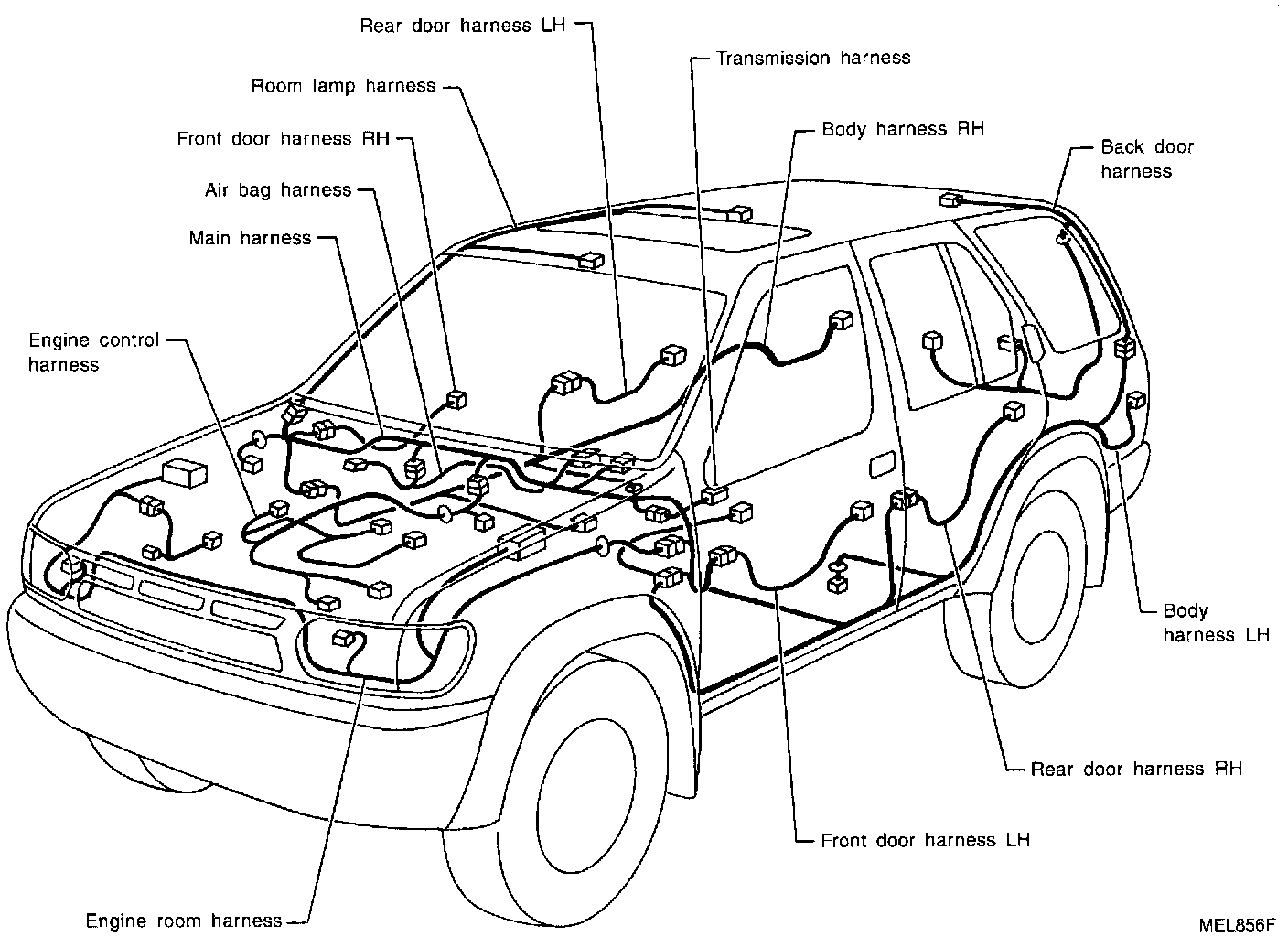 Rear door harness LH
Transmission harness
Room lamp harness
Body harness RH
Front door harness RH
Back door harness
Air bag harness
Main harness
Engine control harness
Body harness LH
Rear door harness RH
Front door harness LH
Engine room harness
MEL856F