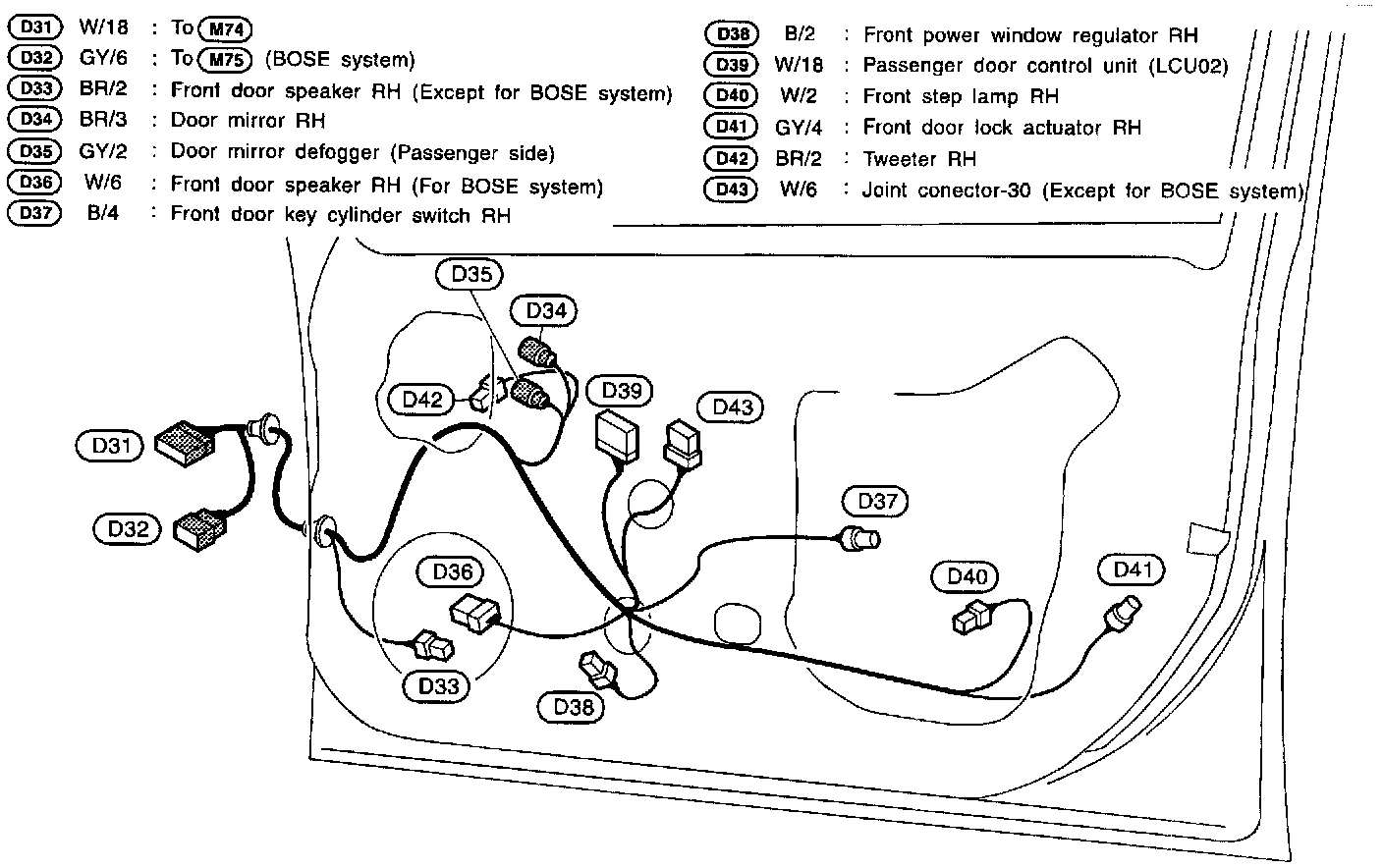 D31 W/18 : To M74
D32 GY/6 : To M75 (BOSE system)
D33 BR/2 : Front door speaker RH (Except for BOSE system)
D34 BR/3 : Door mirror RH
D35 GY/2 : Door mirror defogger (Passenger side)
D36 W/6 : Front door speaker RH (For BOSE system)
D37 B/4 : Front door key cylinder switch RH

D38 B/2 : Front power window regulator RH
D39 W/18 : Passenger door control unit (LCU02)
D40 W/2 : Front step lamp RH
D41 GY/4 : Front door lock actuator RH
D42 BR/2 : Tweeter RH
D43 W/6 : Joint conector-30 (Except for BOSE system)

D35
D34
D42
D39
D43
D31
D32
D37
D36
D40
D41
D33
D38