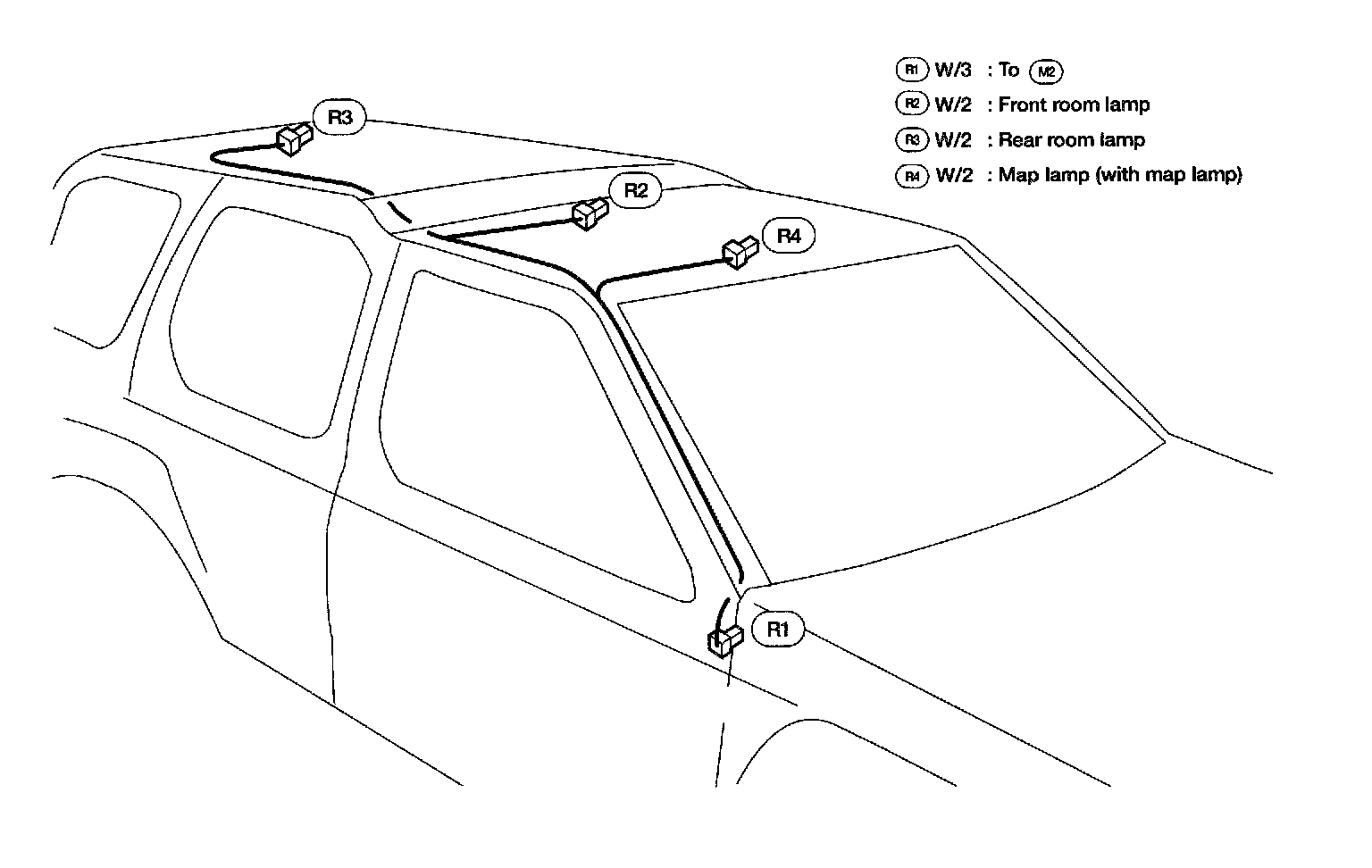 R1 W/3 : To M2
R2 W/2 : Front room lamp
R3 W/2 : Rear room lamp
R4 W/2 : Map lamp (with map lamp)

R3

R2

R4

R1